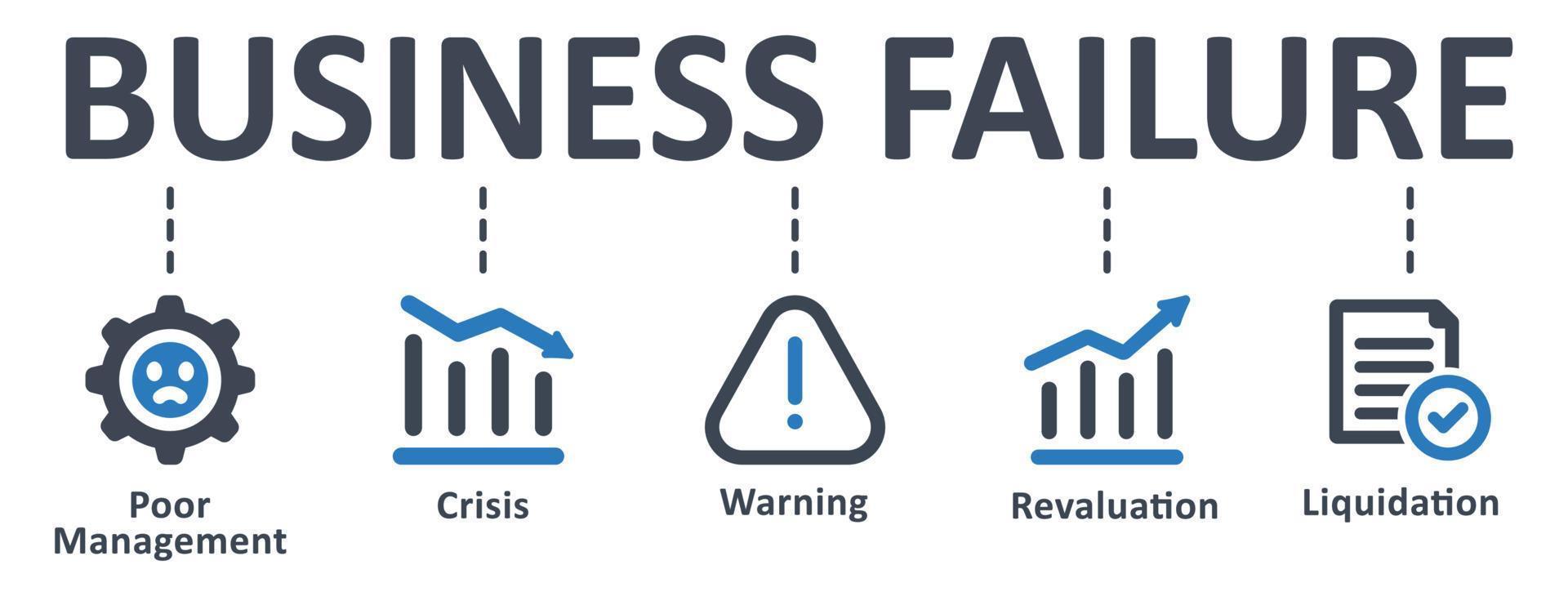 BUSINESS FAILURE

Poor Management

Crisis

Warning

Revaluation

Liquidation