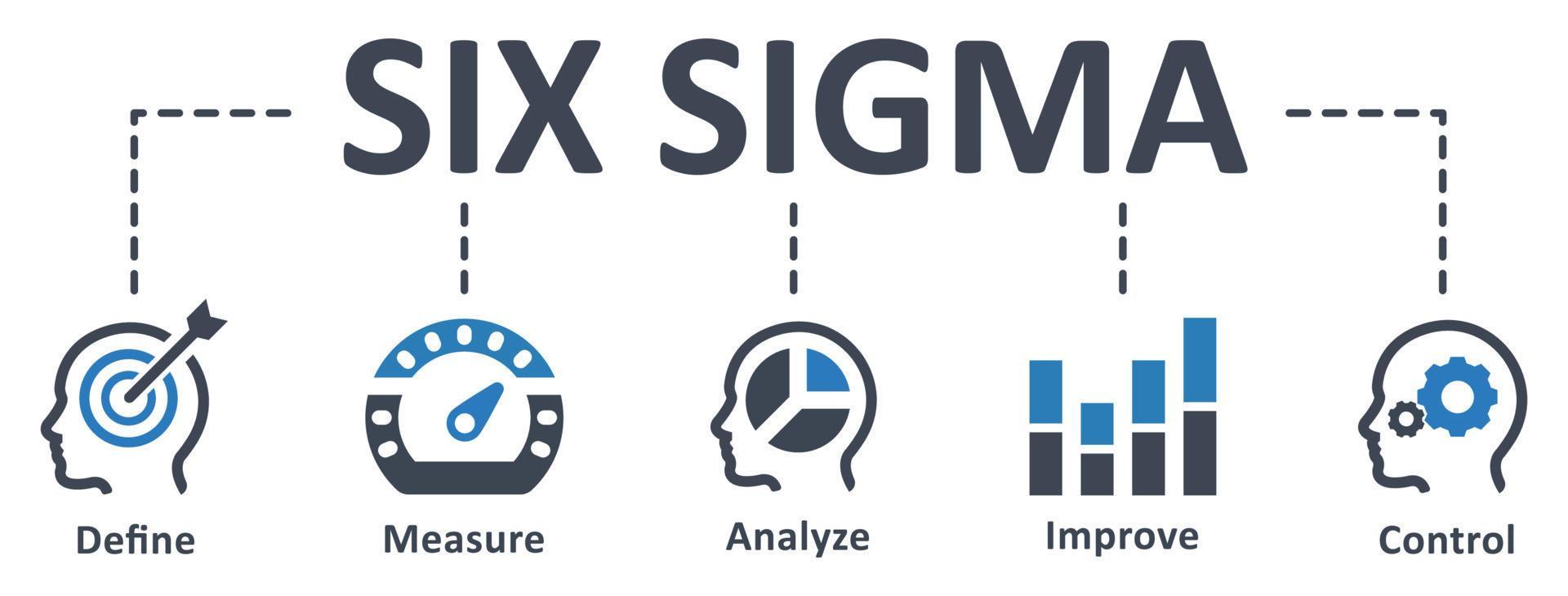 SIX SIGMA

Define

Measure

Analyze

Improve

Control