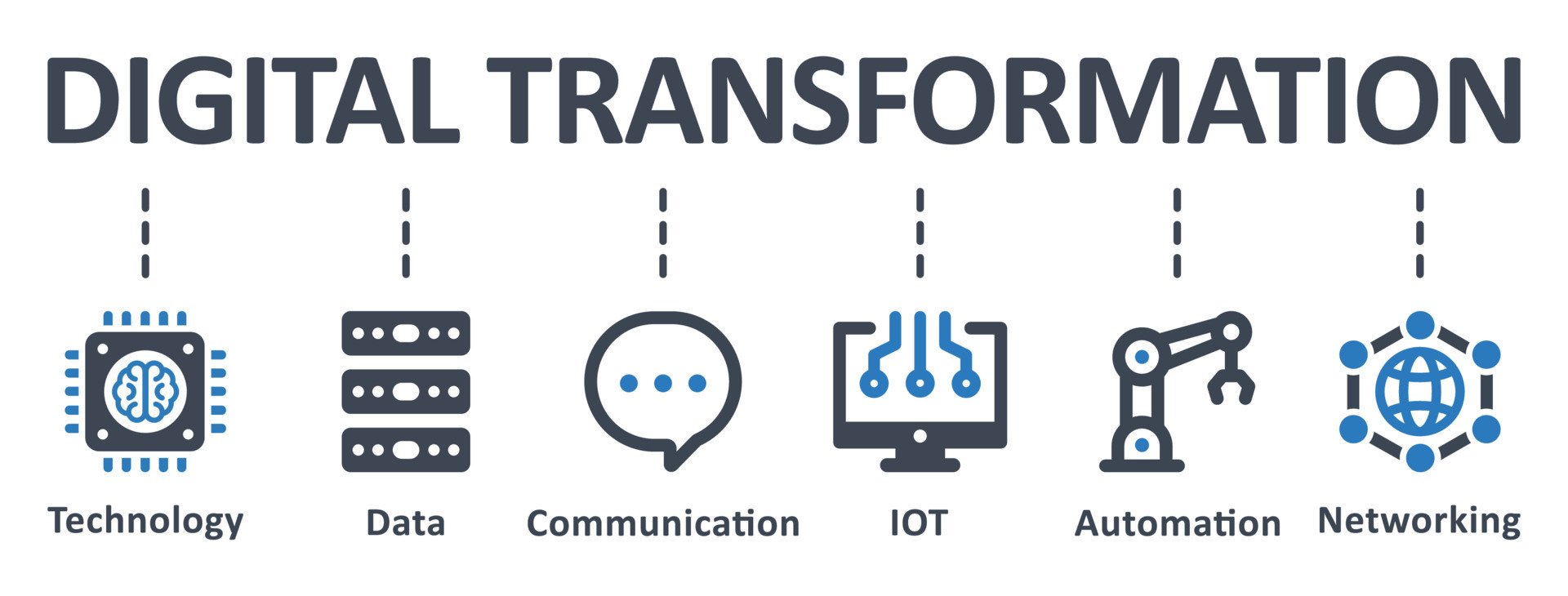 DIGITAL TRANSFORMATION

Technology

Data

Communication

IOT

Automation

Networking