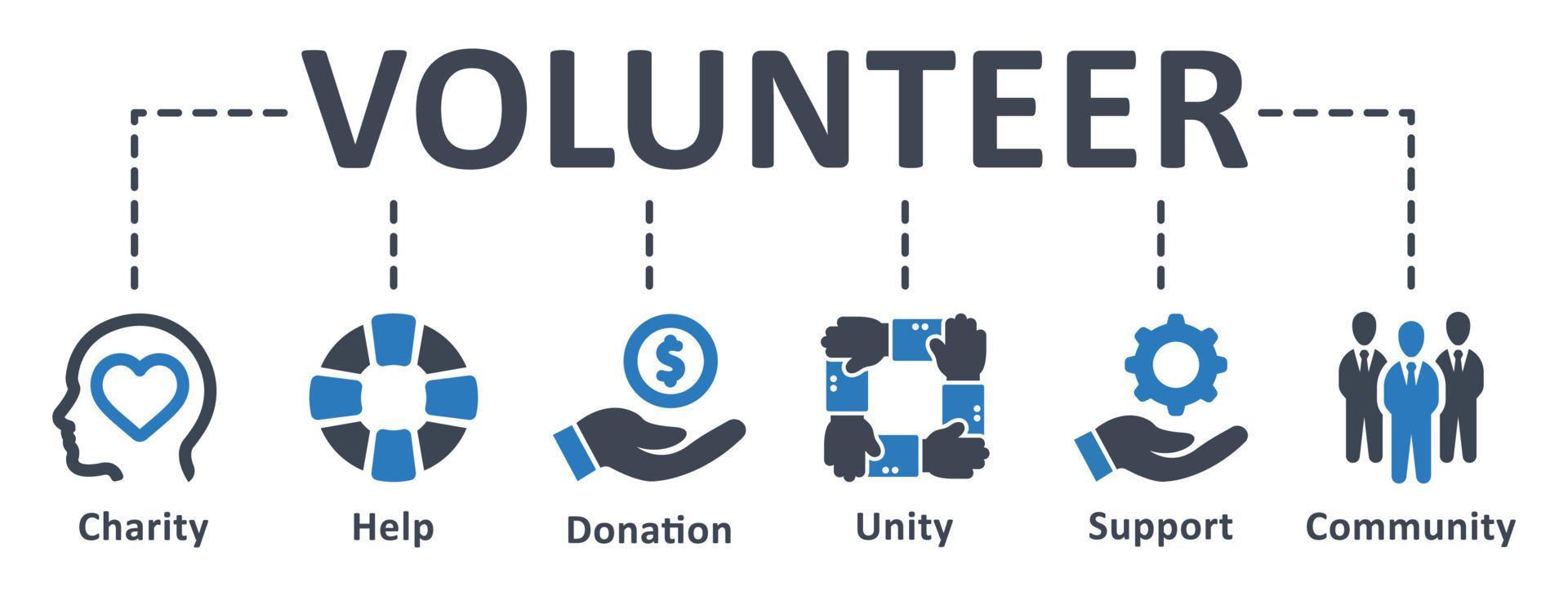 VOLUNTEER

$

Charity

Help

Donation

Unity

Support

Community