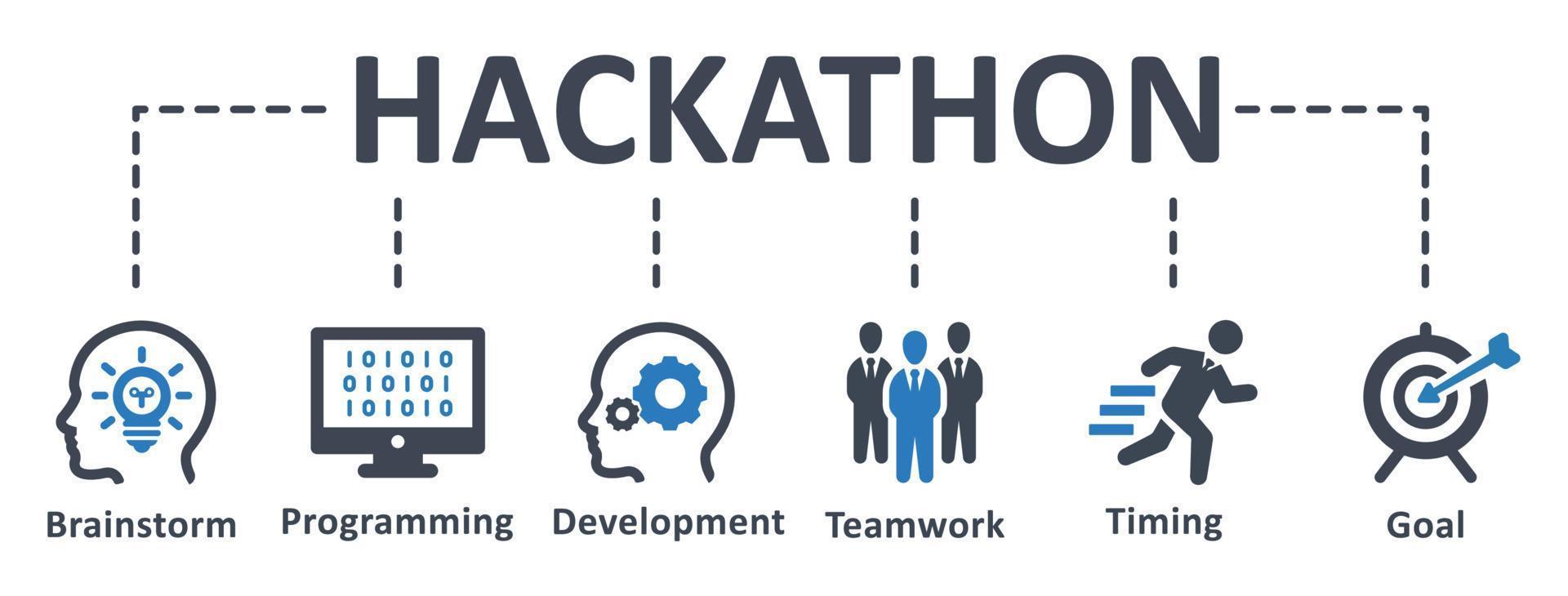 HACKATHON

101010
010101
101010

Brainstorm

Programming

Development

Teamwork

Timing

Goal