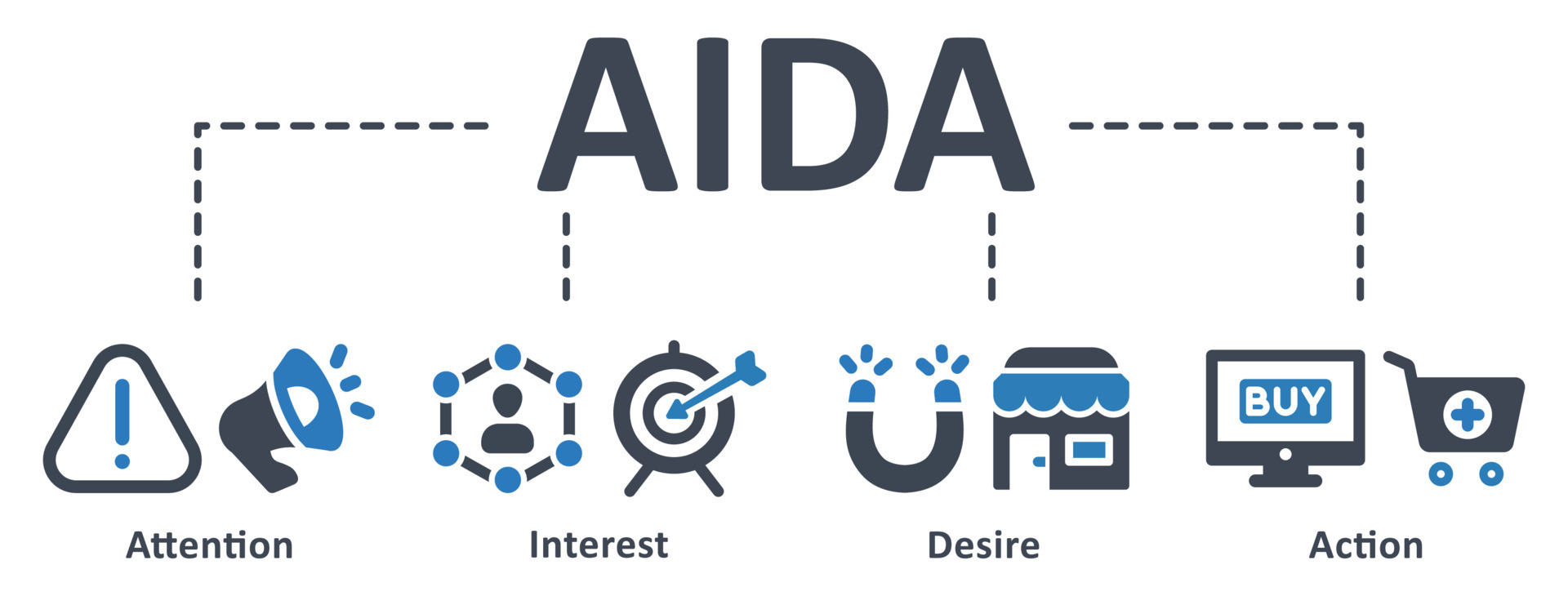 AIDA

BUY

Attention

Interest

Desire

Action