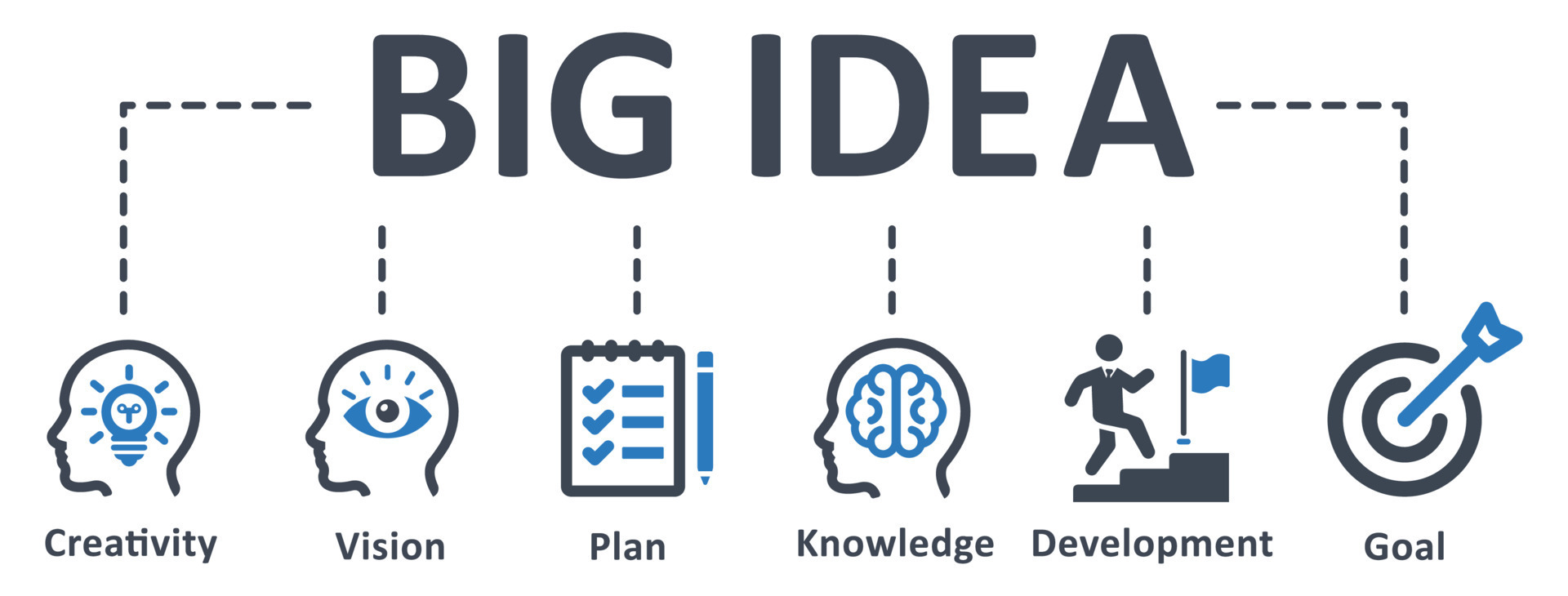 BIG IDEA

Creativity

Vision

Plan

Knowledge

Development

Goal