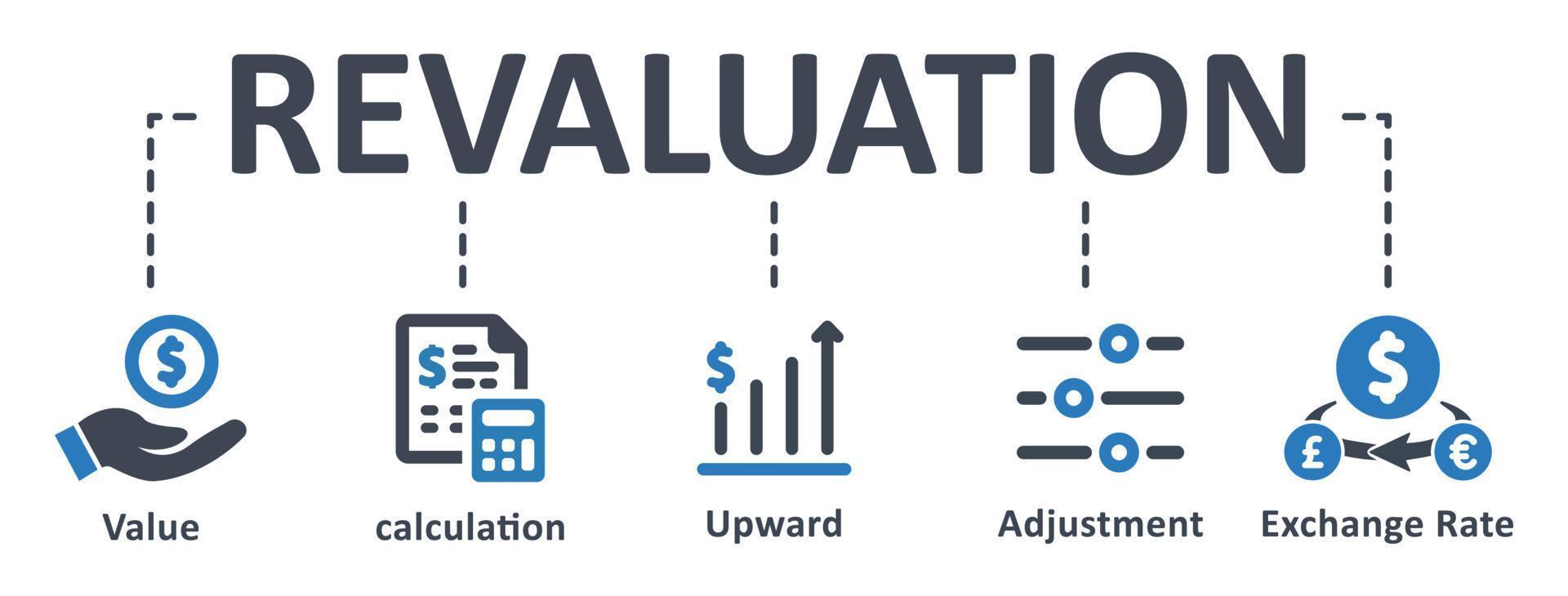 REVALUATION

Value

calculation

Upward

Adjustment

Exchange Rate