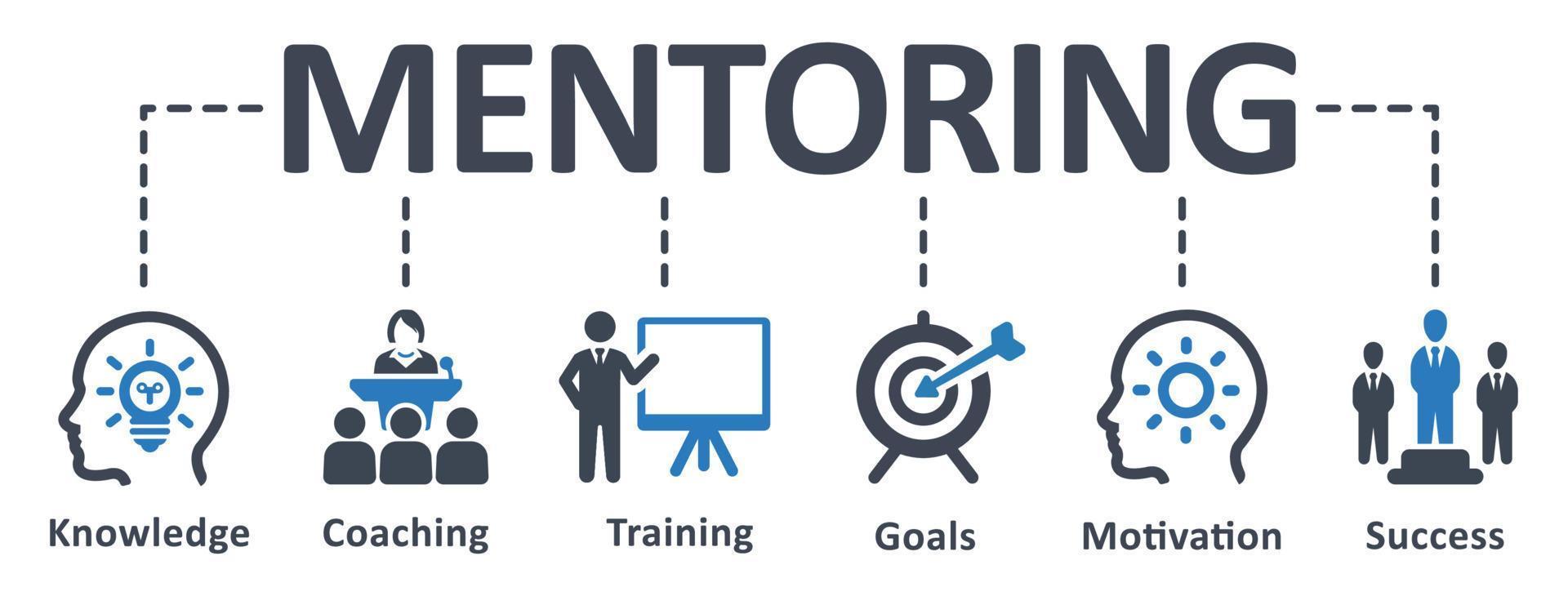 MENTORING

Knowledge

Coaching

Training

Goals

Motivation

Success