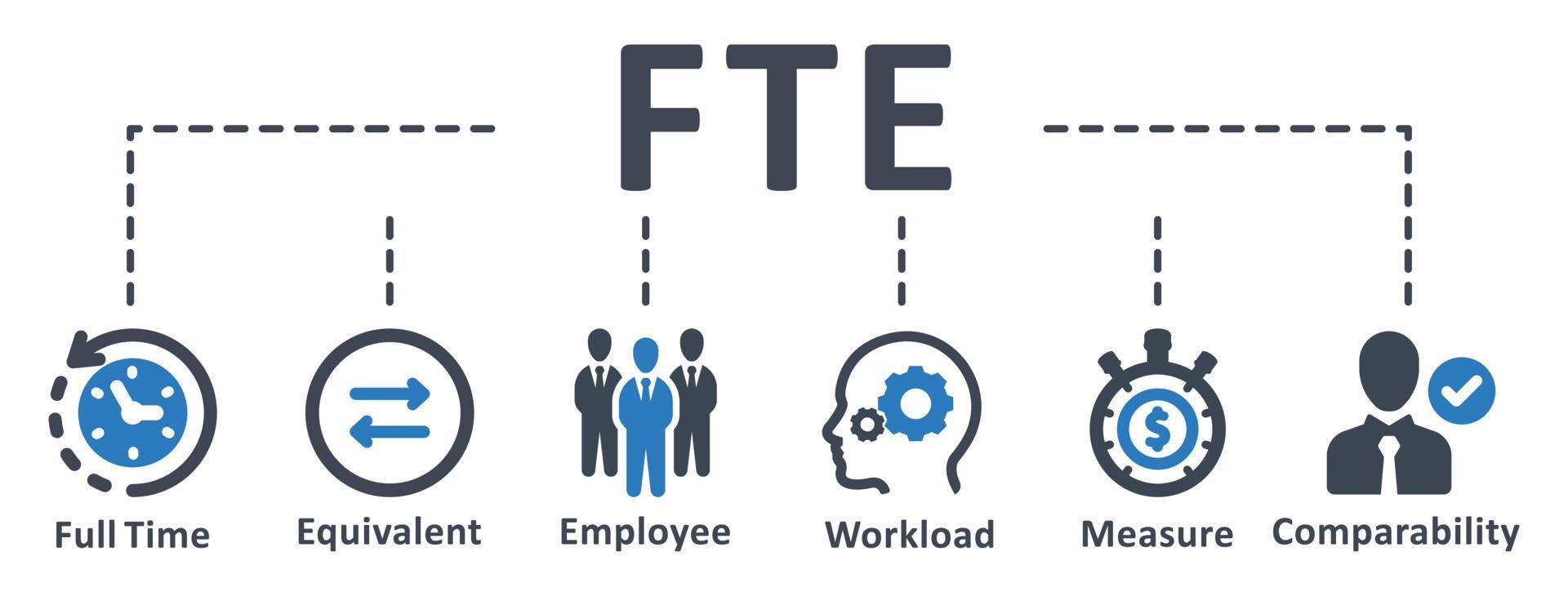 FTE

Full Time

Equivalent

Employee

Workload

Measure

Comparability