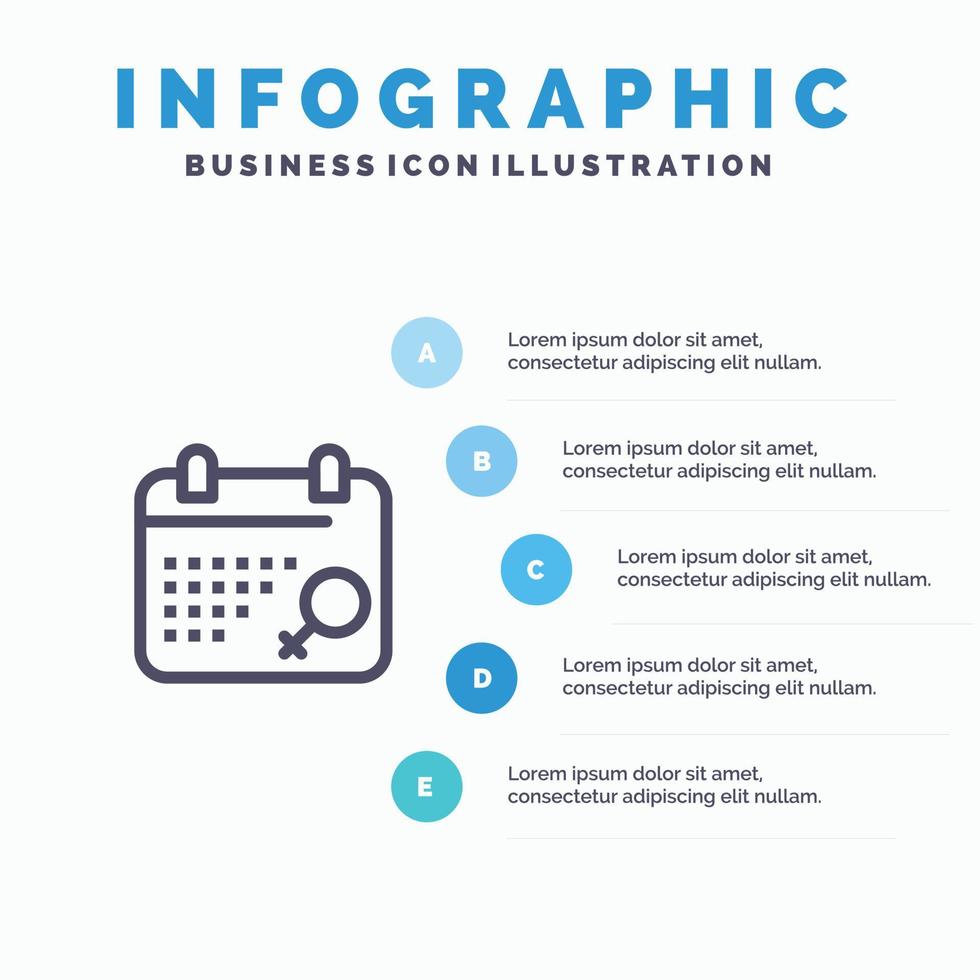 INFOGRAPHIC
BUSINESS ICON ILLUSTRATION

A
Lorem ipsum dolor sit amet, consectetur adipiscing elit nullam.

B
Lorem ipsum dolor sit amet, consectetur adipiscing elit nullam.

C
Lorem ipsum dolor sit amet, consectetur adipiscing elit nullam.

D
Lorem ipsum dolor sit amet, consectetur adipiscing elit nullam.

E
Lorem ipsum dolor sit amet, consectetur adipiscing elit nullam.