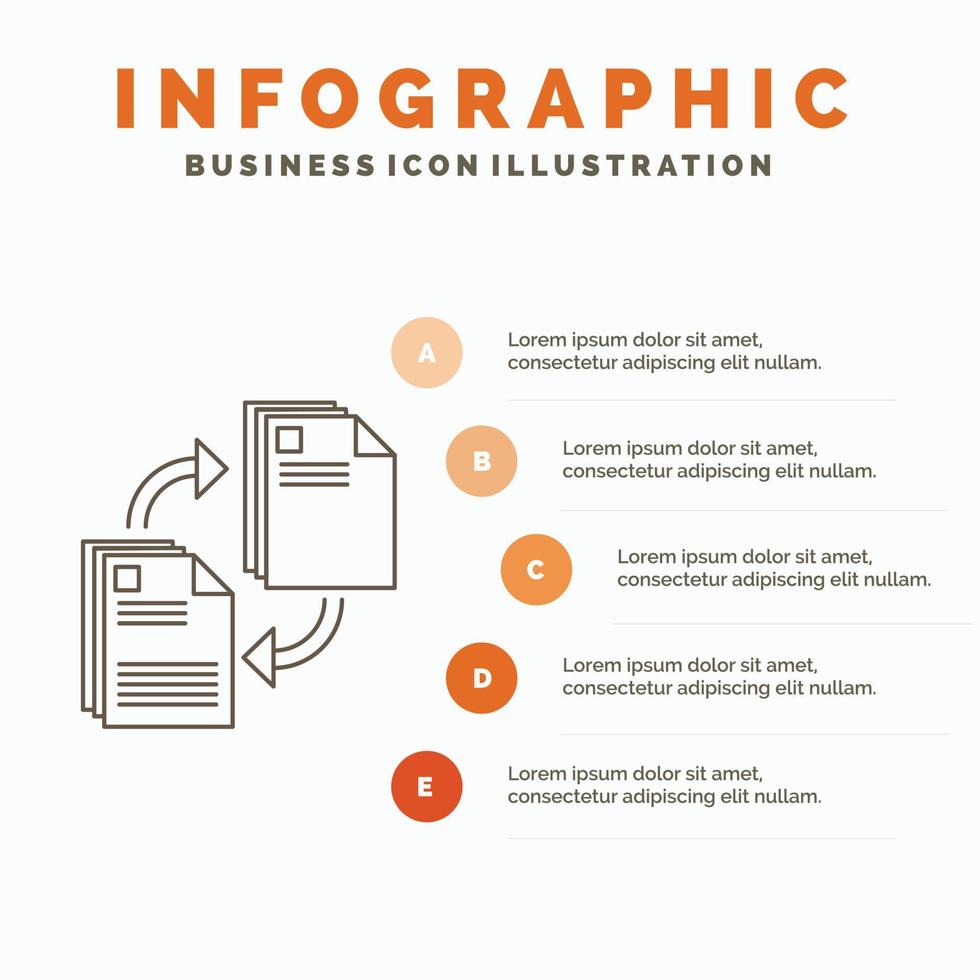 INFOGRAPHIC
BUSINESS ICON ILLUSTRATION

A
Lorem ipsum dolor sit amet, consectetur adipiscing elit nullam.

B
Lorem ipsum dolor sit amet, consectetur adipiscing elit nullam.

C
Lorem ipsum dolor sit amet, consectetur adipiscing elit nullam.

D
Lorem ipsum dolor sit amet, consectetur adipiscing elit nullam.

E
Lorem ipsum dolor sit amet, consectetur adipiscing elit nullam.