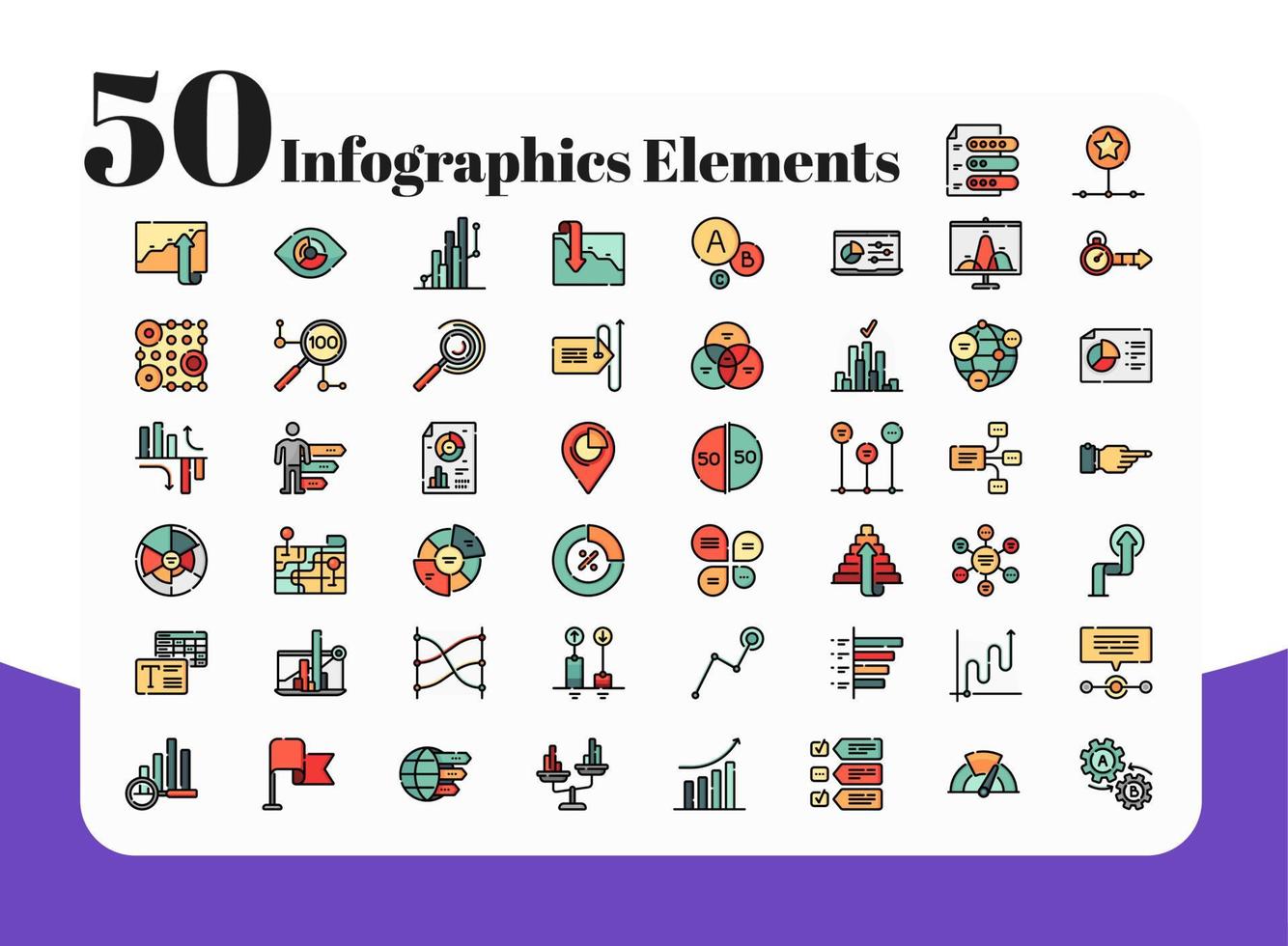 50 Infographics Elements

A B C

100

50 50

%

T

A B