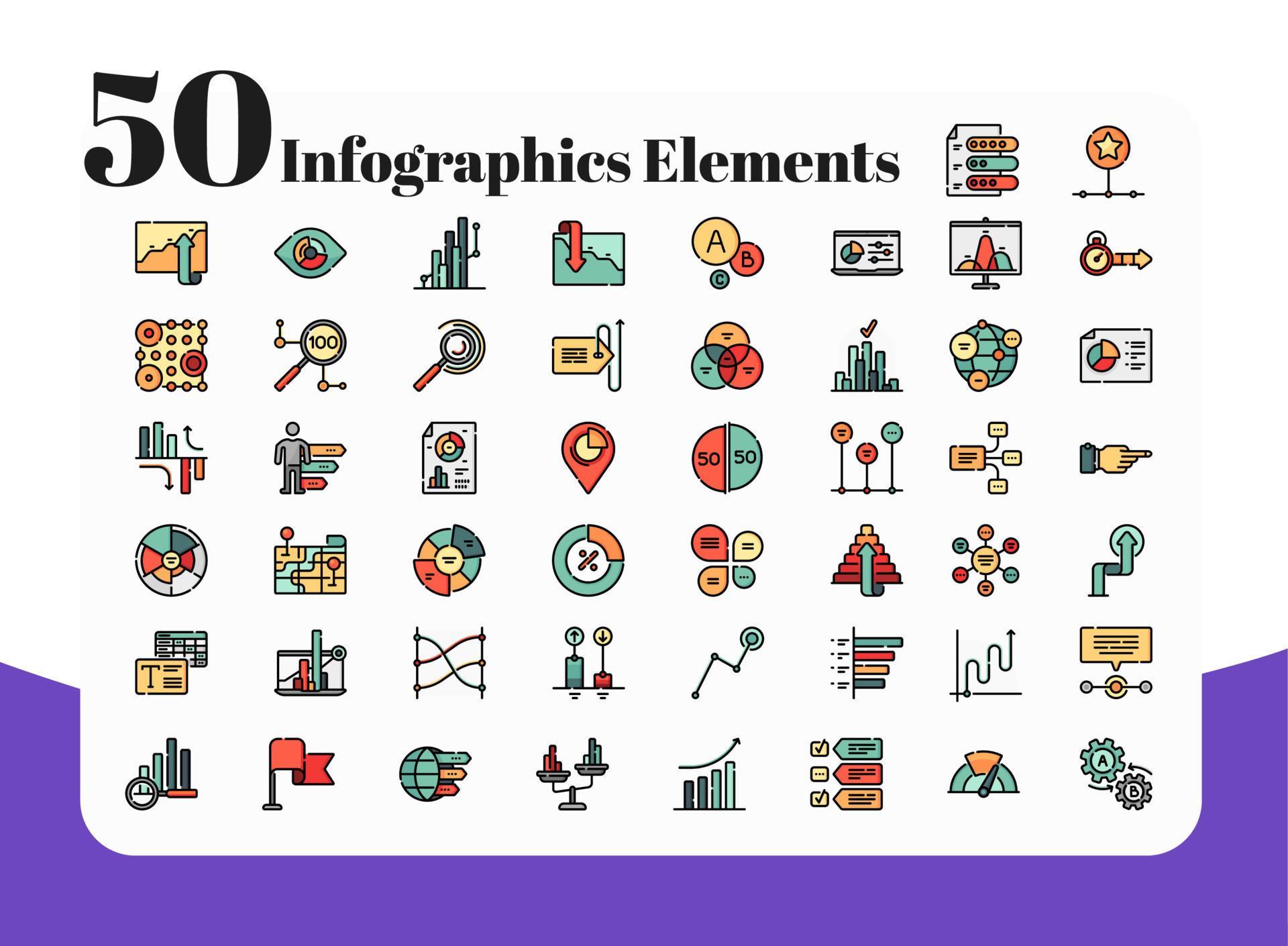 50 Infographics Elements

A B C

100

50 50

%

T

A B