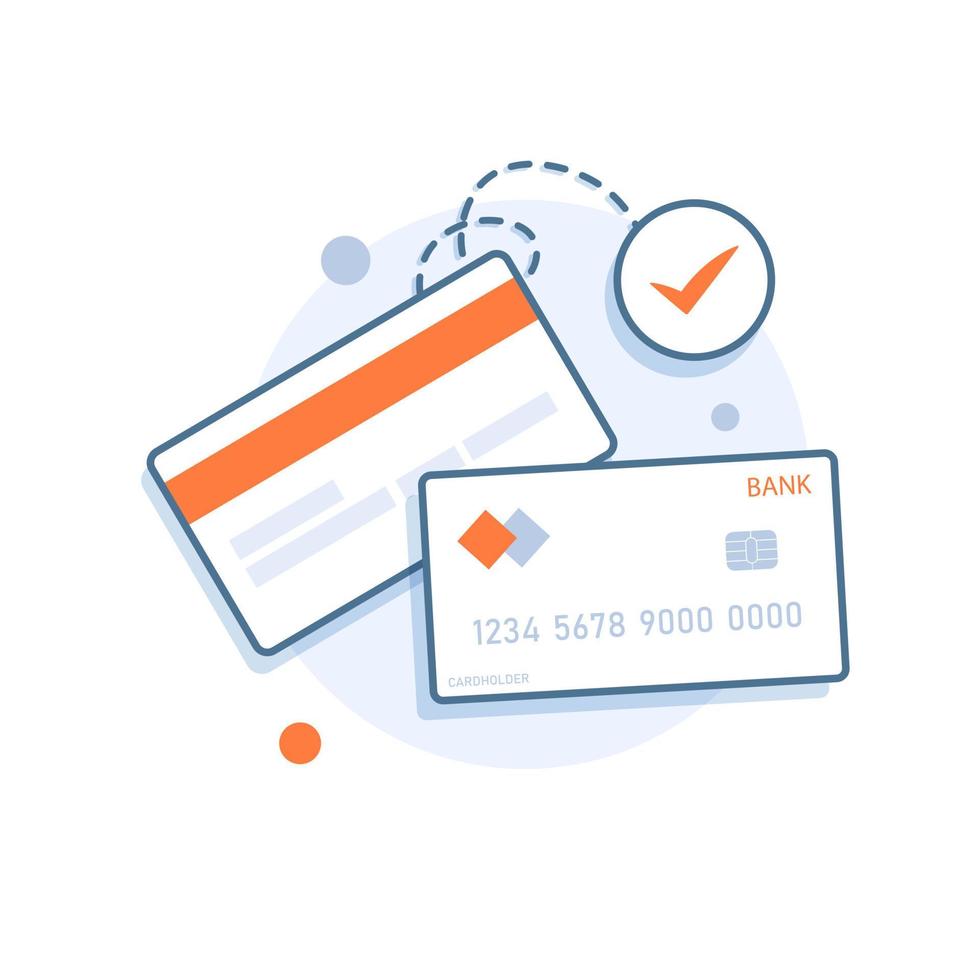 BANK

1234 5678 9000 0000

CARDHOLDER