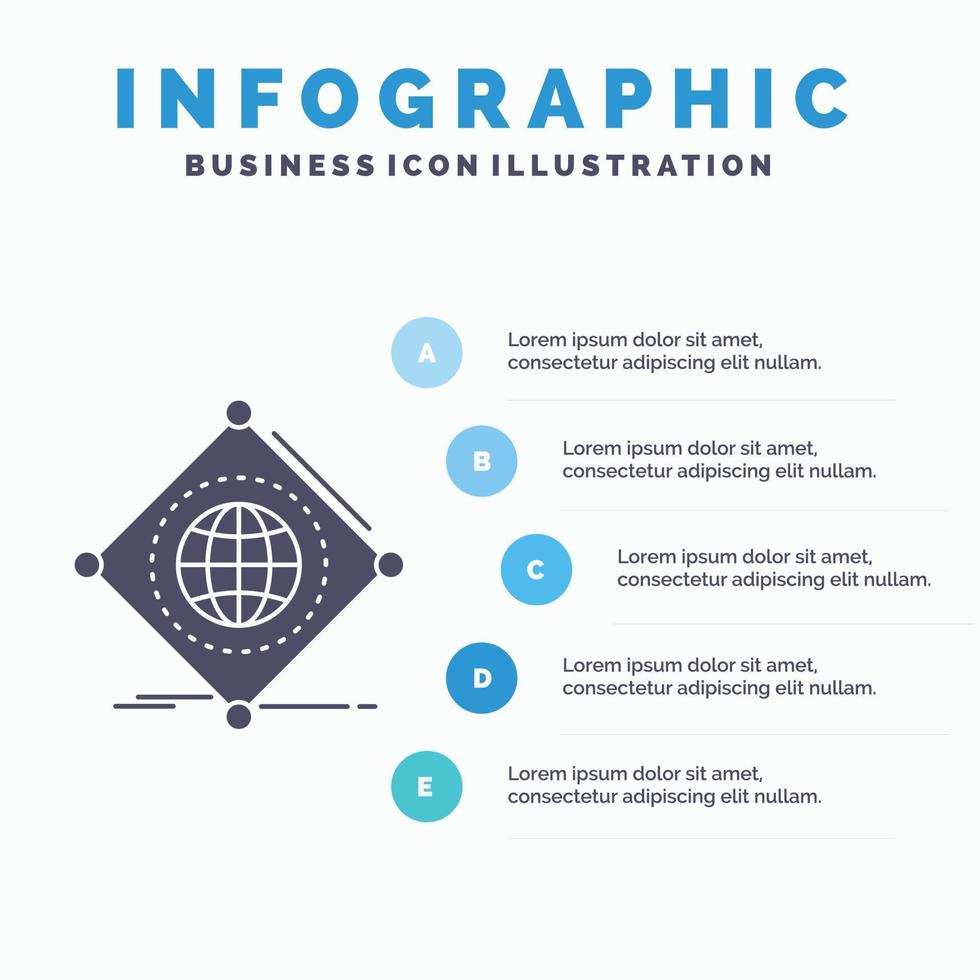 INFOGRAPHIC
BUSINESS ICON ILLUSTRATION

A
Lorem ipsum dolor sit amet, consectetur adipiscing elit nullam.

B
Lorem ipsum dolor sit amet, consectetur adipiscing elit nullam.

C
Lorem ipsum dolor sit amet, consectetur adipiscing elit nullam.

D
Lorem ipsum dolor sit amet, consectetur adipiscing elit nullam.

E
Lorem ipsum dolor sit amet, consectetur adipiscing elit nullam.