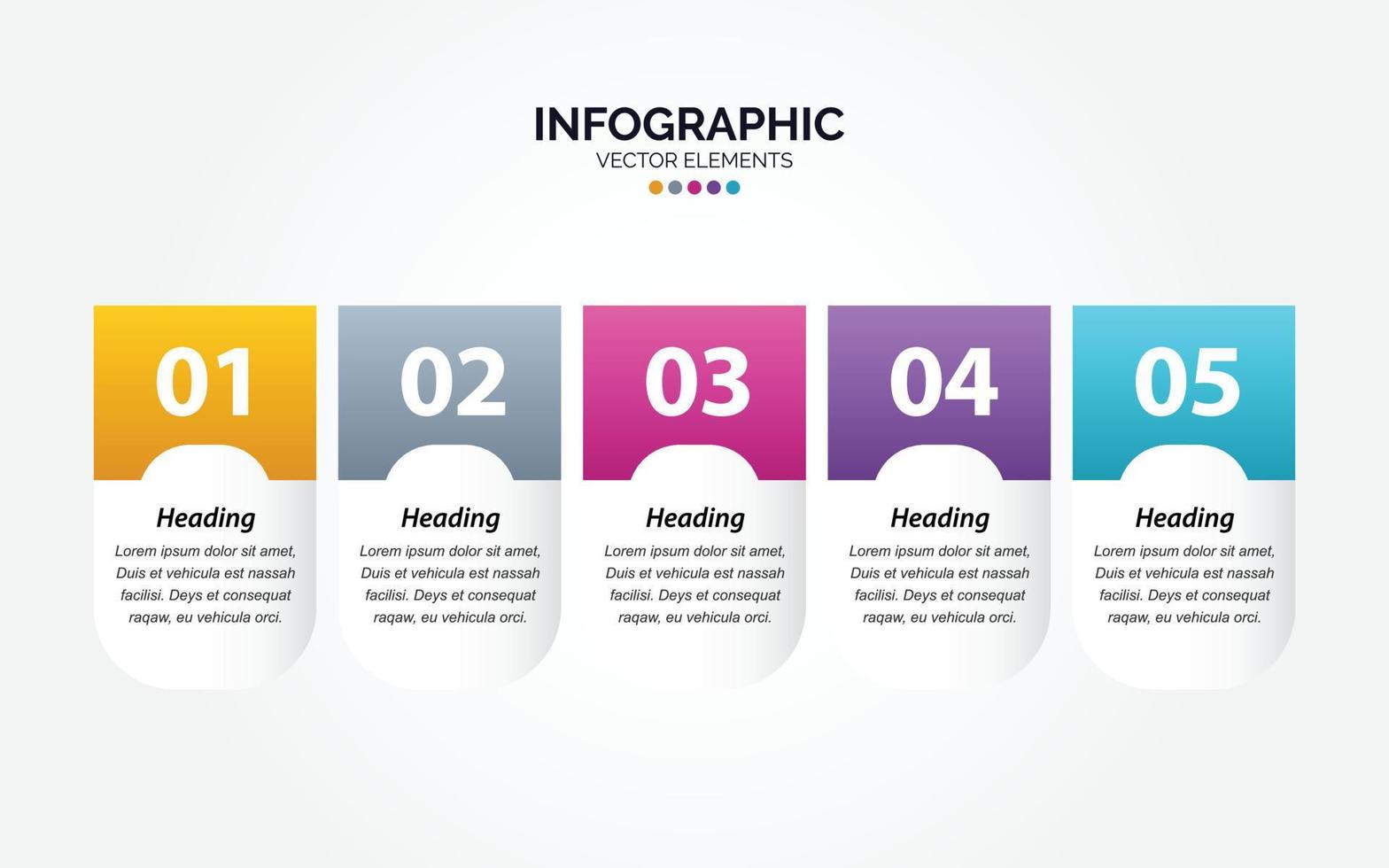 INFOGRAPHIC
VECTOR ELEMENTS

01
Heading
Lorem ipsum dolor sit amet, Duis et vehicula est nassah facilisi. Deys et consequat raqaw, eu vehicula orci.

02
Heading
Lorem ipsum dolor sit amet, Duis et vehicula est nassah facilisi. Deys et consequat raqaw, eu vehicula orci.

03
Heading
Lorem ipsum dolor sit amet, Duis et vehicula est nassah facilisi. Deys et consequat raqaw, eu vehicula orci.

04
Heading
Lorem ipsum dolor sit amet, Duis et vehicula est nassah facilisi. Deys et consequat raqaw, eu vehicula orci.

05
Heading
Lorem ipsum dolor sit amet, Duis et vehicula est nassah facilisi. Deys et consequat raqaw, eu vehicula orci.