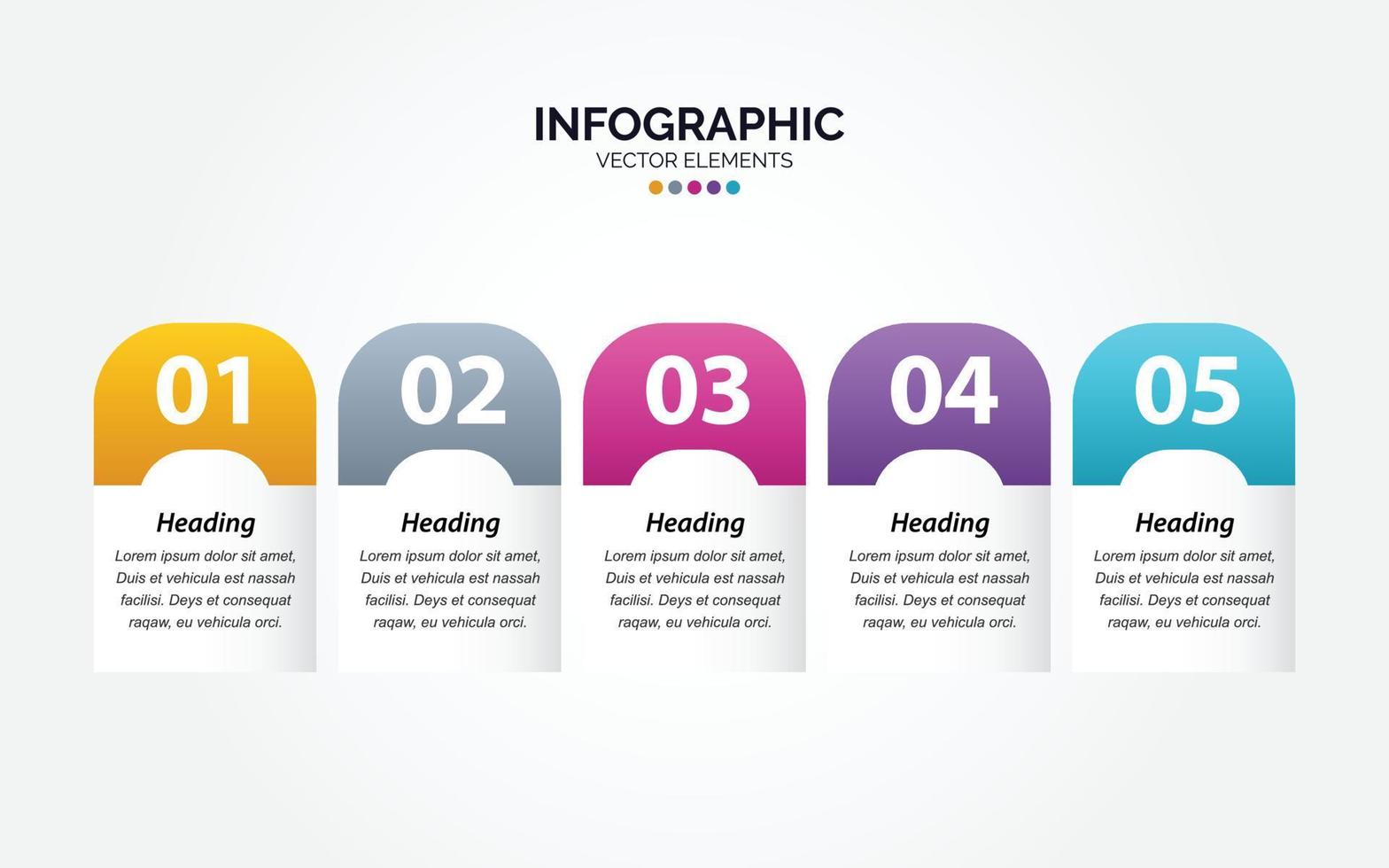 INFOGRAPHIC
VECTOR ELEMENTS

01
Heading
Lorem ipsum dolor sit amet, Duis et vehicula est nassah facilisi. Deys et consequat raqaw, eu vehicula orci.

02
Heading
Lorem ipsum dolor sit amet, Duis et vehicula est nassah facilisi. Deys et consequat raqaw, eu vehicula orci.

03
Heading
Lorem ipsum dolor sit amet, Duis et vehicula est nassah facilisi. Deys et consequat raqaw, eu vehicula orci.

04
Heading
Lorem ipsum dolor sit amet, Duis et vehicula est nassah facilisi. Deys et consequat raqaw, eu vehicula orci.

05
Heading
Lorem ipsum dolor sit amet, Duis et vehicula est nassah facilisi. Deys et consequat raqaw, eu vehicula orci.