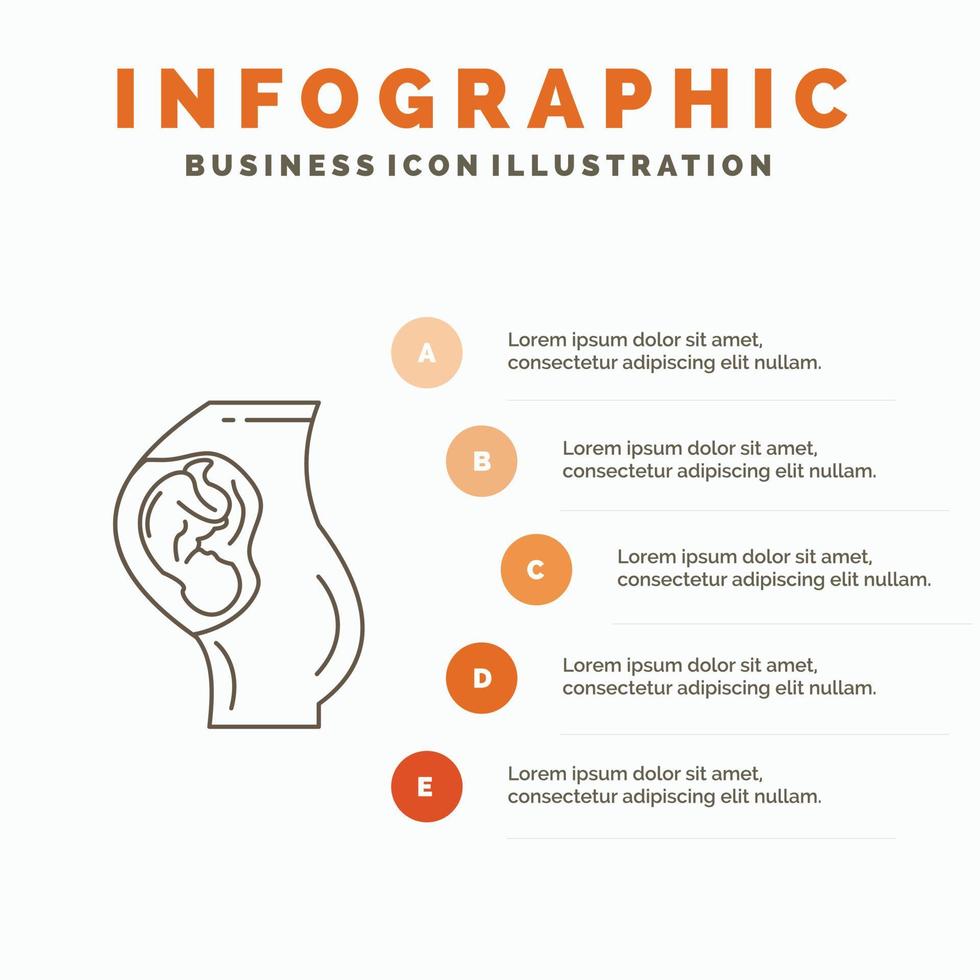 INFOGRAPHIC
BUSINESS ICON ILLUSTRATION

A
Lorem ipsum dolor sit amet, consectetur adipiscing elit nullam.

B
Lorem ipsum dolor sit amet, consectetur adipiscing elit nullam.

C
Lorem ipsum dolor sit amet, consectetur adipiscing elit nullam.

D
Lorem ipsum dolor sit amet, consectetur adipiscing elit nullam.

E
Lorem ipsum dolor sit amet, consectetur adipiscing elit nullam.