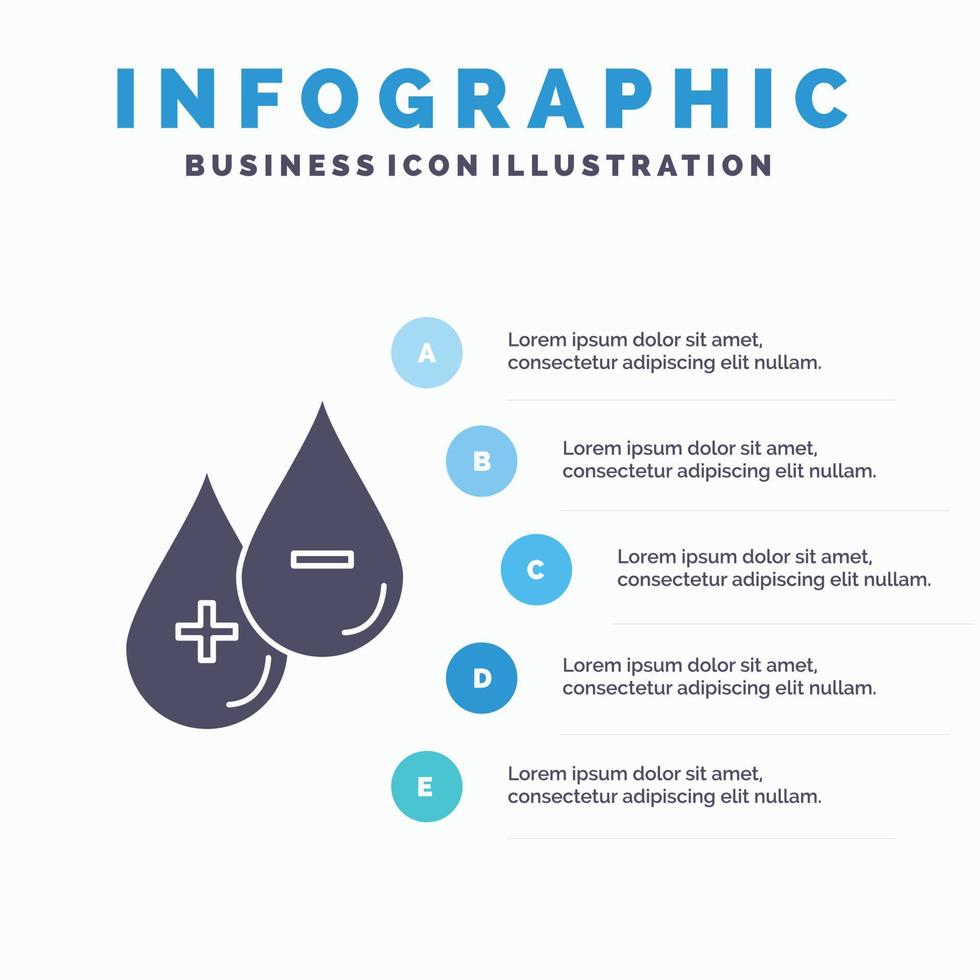 INFOGRAPHIC
BUSINESS ICON ILLUSTRATION

A
Lorem ipsum dolor sit amet, consectetur adipiscing elit nullam.

B
Lorem ipsum dolor sit amet, consectetur adipiscing elit nullam.

C
Lorem ipsum dolor sit amet, consectetur adipiscing elit nullam.

D
Lorem ipsum dolor sit amet, consectetur adipiscing elit nullam.

E
Lorem ipsum dolor sit amet, consectetur adipiscing elit nullam.