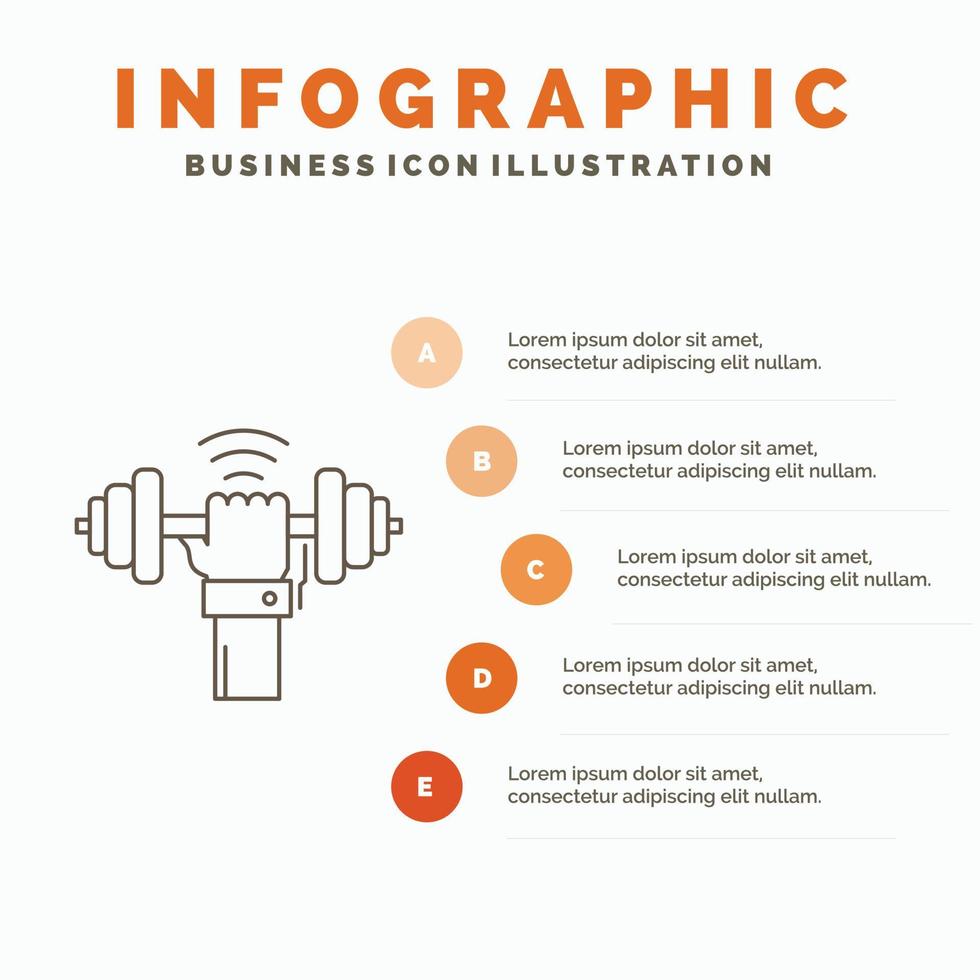 INFOGRAPHIC
BUSINESS ICON ILLUSTRATION

A
Lorem ipsum dolor sit amet, consectetur adipiscing elit nullam.

B
Lorem ipsum dolor sit amet, consectetur adipiscing elit nullam.

C
Lorem ipsum dolor sit amet, consectetur adipiscing elit nullam.

D
Lorem ipsum dolor sit amet, consectetur adipiscing elit nullam.

E
Lorem ipsum dolor sit amet, consectetur adipiscing elit nullam.