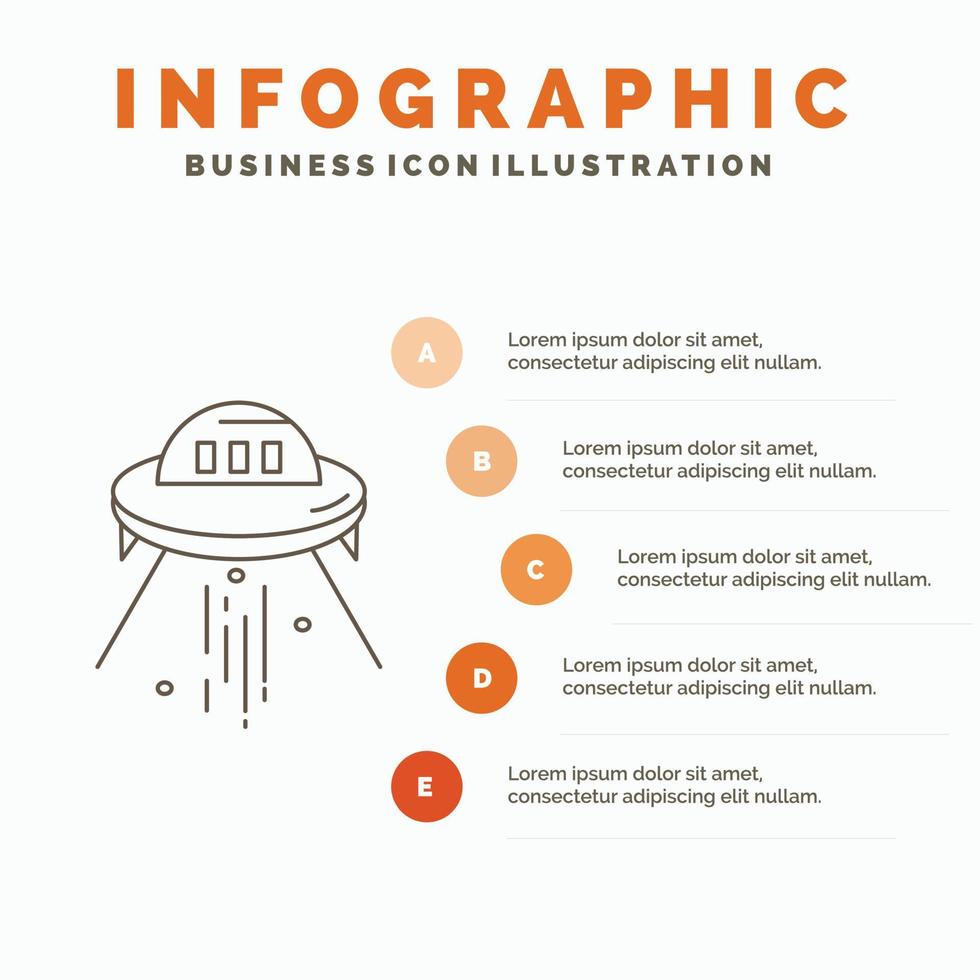 INFOGRAPHIC
BUSINESS ICON ILLUSTRATION

A
Lorem ipsum dolor sit amet, consectetur adipiscing elit nullam.

B
Lorem ipsum dolor sit amet, consectetur adipiscing elit nullam.

C
Lorem ipsum dolor sit amet, consectetur adipiscing elit nullam.

D
Lorem ipsum dolor sit amet, consectetur adipiscing elit nullam.

E
Lorem ipsum dolor sit amet, consectetur adipiscing elit nullam.