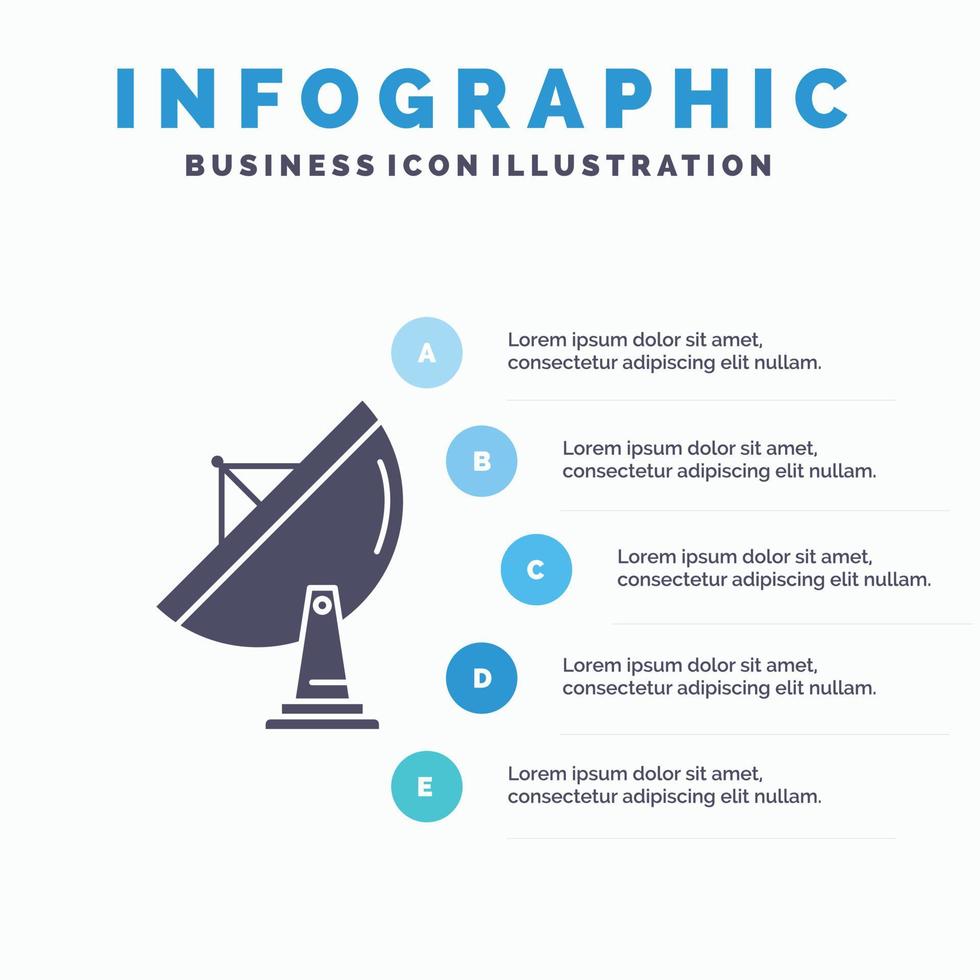 INFOGRAPHIC

BUSINESS ICON ILLUSTRATION

A

Lorem ipsum dolor sit amet, consectetur adipiscing elit nullam.

B

Lorem ipsum dolor sit amet, consectetur adipiscing elit nullam.

C

Lorem ipsum dolor sit amet, consectetur adipiscing elit nullam.

D

Lorem ipsum dolor sit amet, consectetur adipiscing elit nullam.

E

Lorem ipsum dolor sit amet, consectetur adipiscing elit nullam.