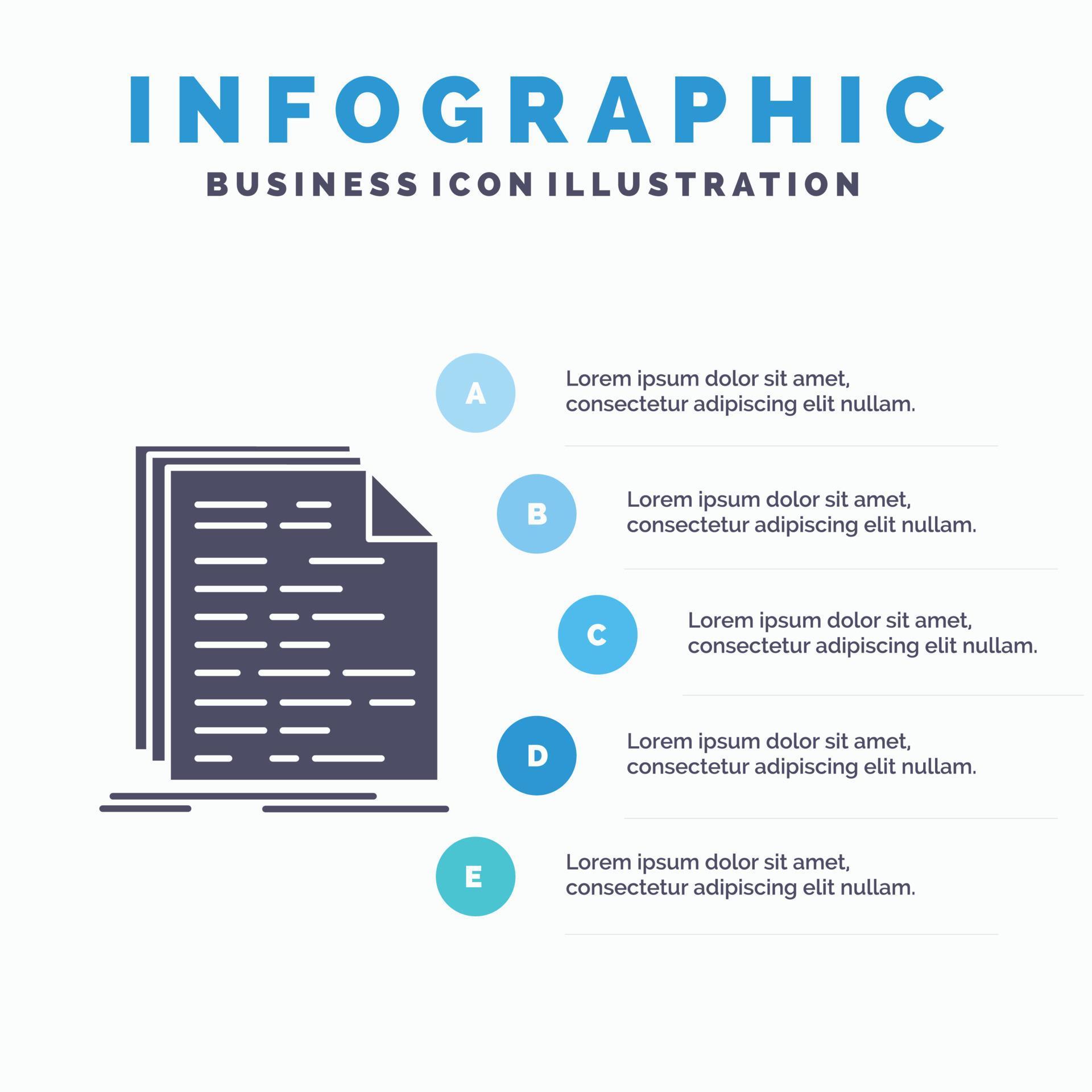 INFOGRAPHIC

BUSINESS ICON ILLUSTRATION

A

Lorem ipsum dolor sit amet, consectetur adipiscing elit nullam.

B

Lorem ipsum dolor sit amet, consectetur adipiscing elit nullam.

C

Lorem ipsum dolor sit amet, consectetur adipiscing elit nullam.

D

Lorem ipsum dolor sit amet, consectetur adipiscing elit nullam.

E

Lorem ipsum dolor sit amet, consectetur adipiscing elit nullam.