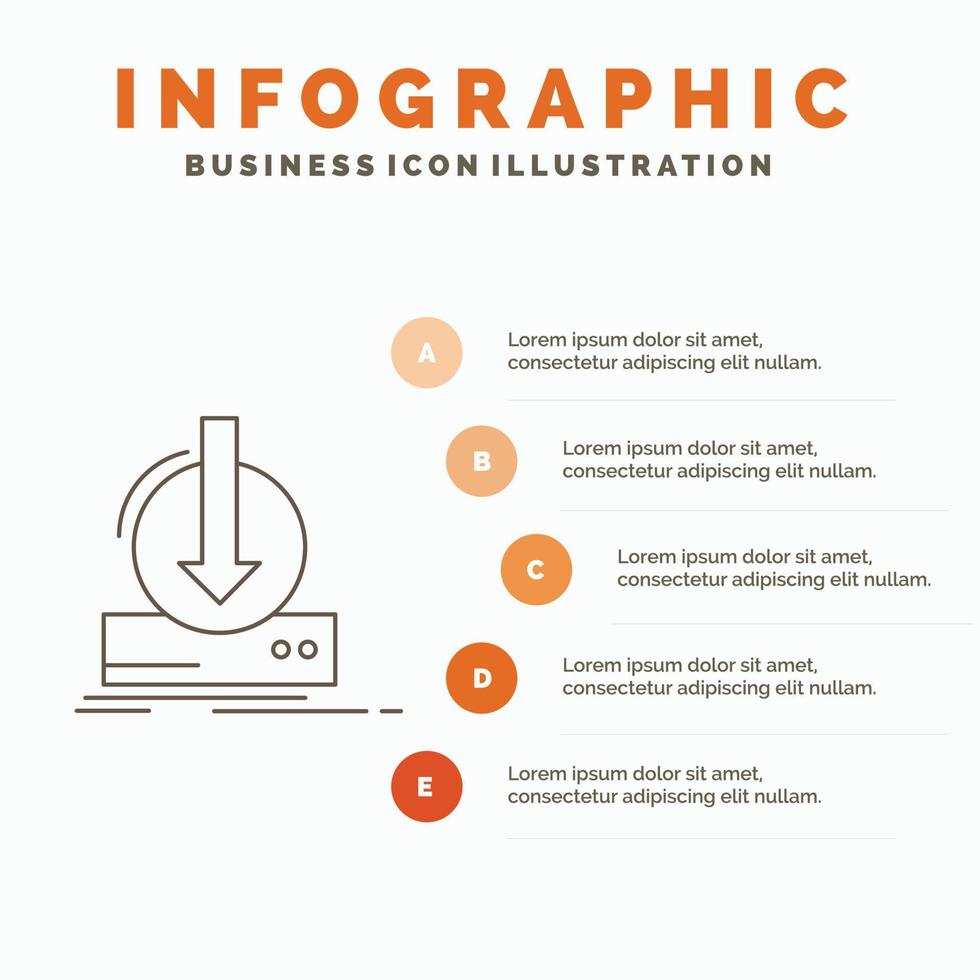 INFOGRAPHIC
BUSINESS ICON ILLUSTRATION

A
Lorem ipsum dolor sit amet, consectetur adipiscing elit nullam.

B
Lorem ipsum dolor sit amet, consectetur adipiscing elit nullam.

C
Lorem ipsum dolor sit amet, consectetur adipiscing elit nullam.

D
Lorem ipsum dolor sit amet, consectetur adipiscing elit nullam.

E
Lorem ipsum dolor sit amet, consectetur adipiscing elit nullam.