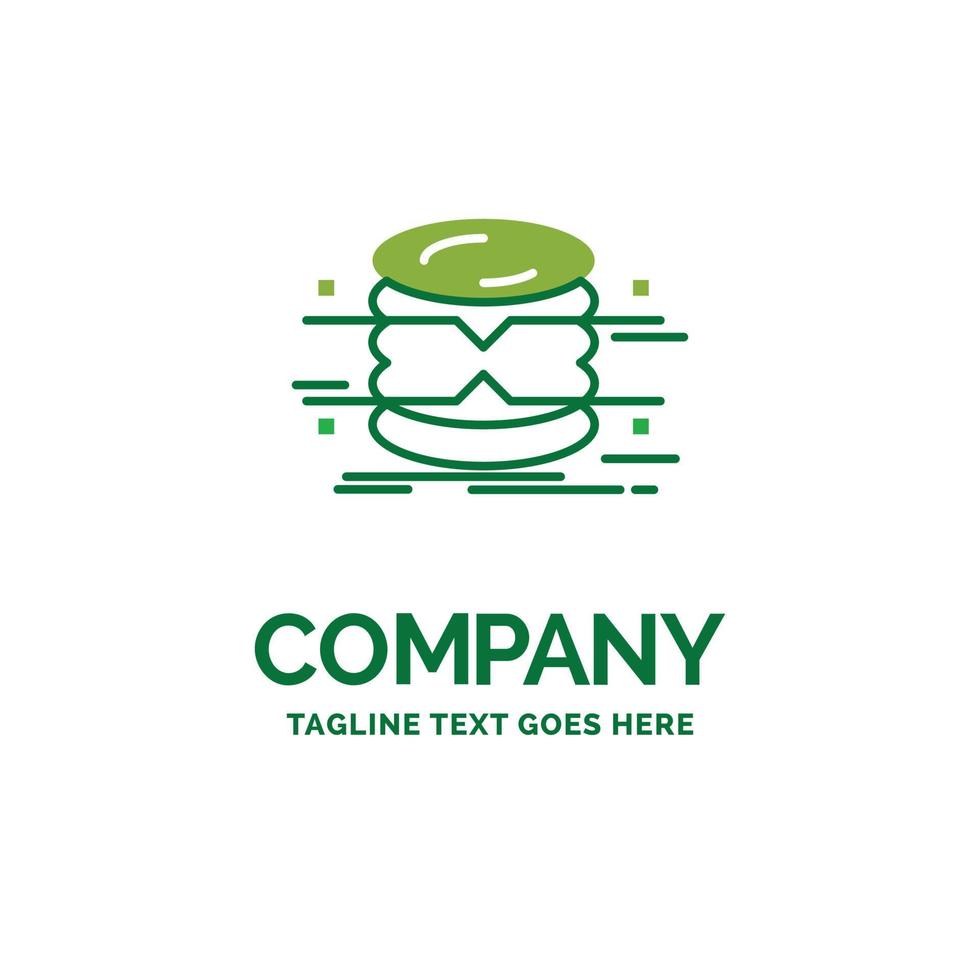 COMPANY

TAGLINE TEXT GOES HERE