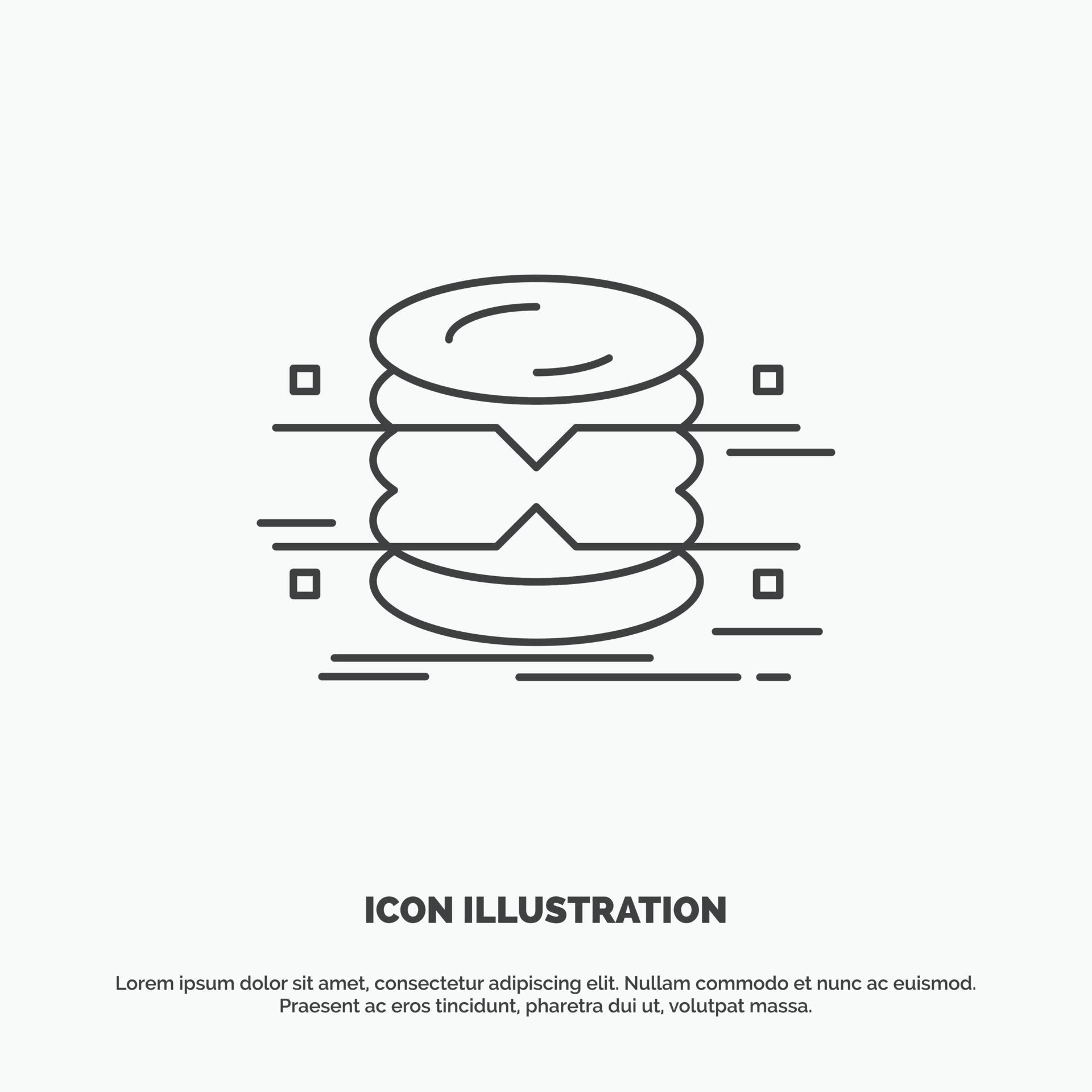 ICON ILLUSTRATION

Lorem ipsum dolor sit amet, consectetur adipiscing elit. Nullam commodo et nunc ac euismod. Praesent ac eros tincidunt, pharetra dui ut, volutpat massa.