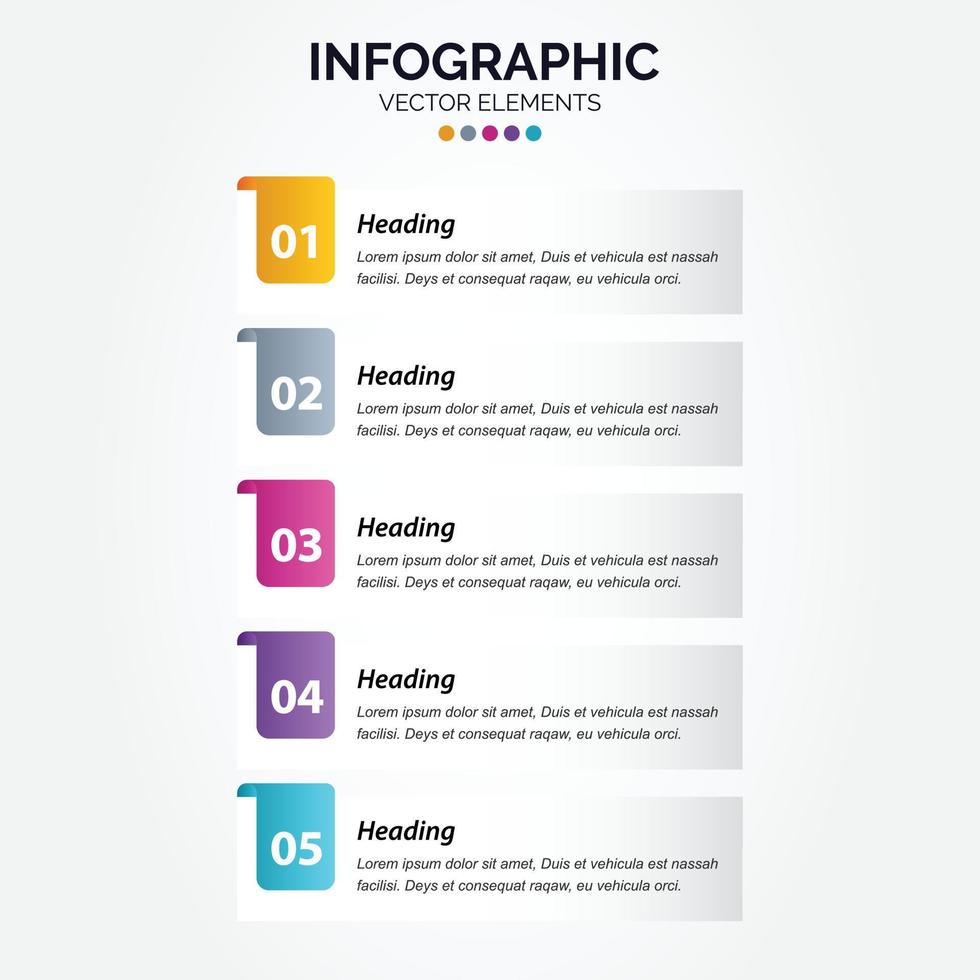 INFOGRAPHIC
VECTOR ELEMENTS

01
Heading
Lorem ipsum dolor sit amet, Duis et vehicula est nassah facilisi. Deys et consequat raqaw, eu vehicula orci.

02
Heading
Lorem ipsum dolor sit amet, Duis et vehicula est nassah facilisi. Deys et consequat raqaw, eu vehicula orci.

03
Heading
Lorem ipsum dolor sit amet, Duis et vehicula est nassah facilisi. Deys et consequat raqaw, eu vehicula orci.

04
Heading
Lorem ipsum dolor sit amet, Duis et vehicula est nassah facilisi. Deys et consequat raqaw, eu vehicula orci.

05
Heading
Lorem ipsum dolor sit amet, Duis et vehicula est nassah facilisi. Deys et consequat raqaw, eu vehicula orci.