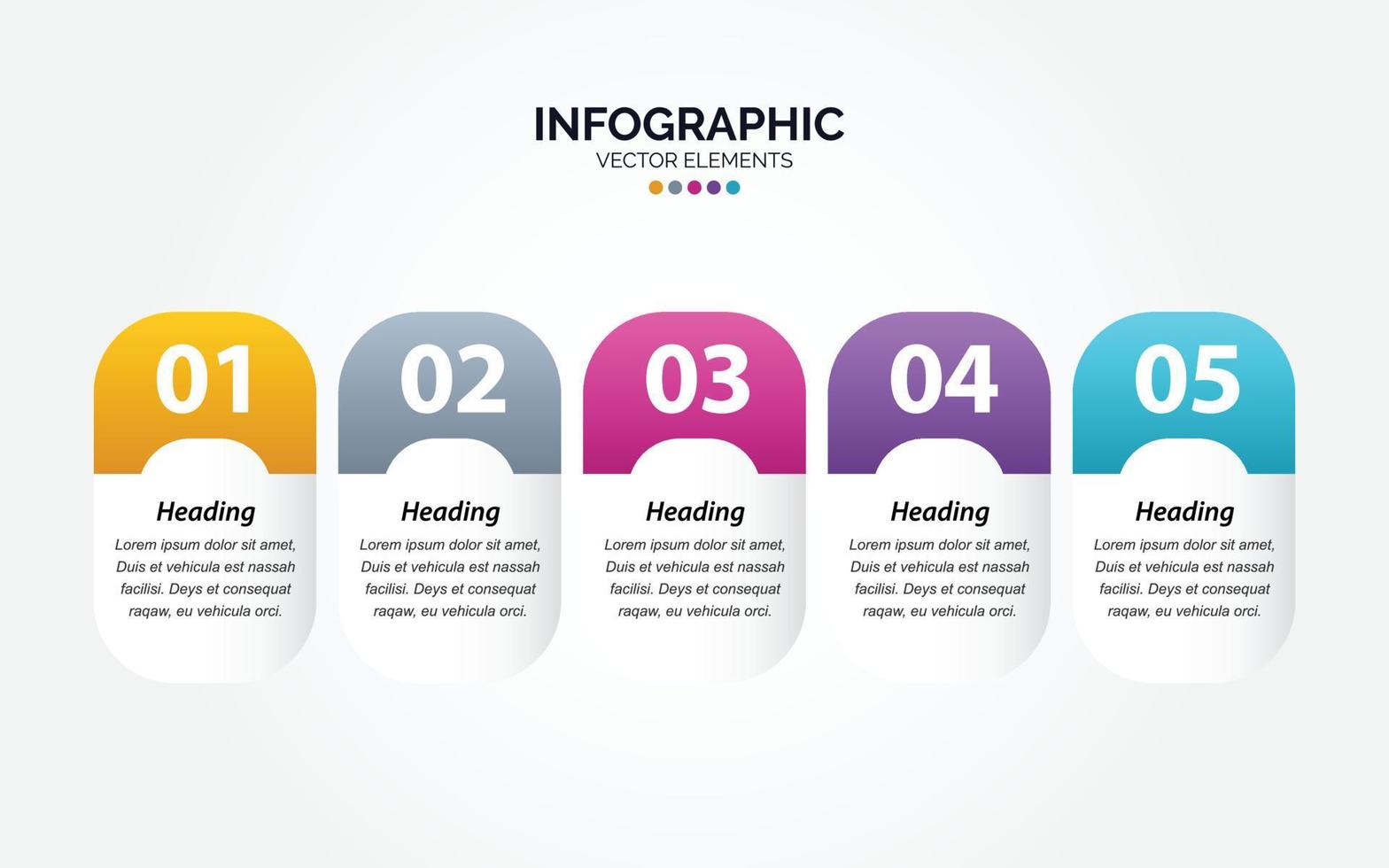 INFOGRAPHIC
VECTOR ELEMENTS

01
Heading
Lorem ipsum dolor sit amet, Duis et vehicula est nassah facilisi. Deys et consequat raqaw, eu vehicula orci.

02
Heading
Lorem ipsum dolor sit amet, Duis et vehicula est nassah facilisi. Deys et consequat raqaw, eu vehicula orci.

03
Heading
Lorem ipsum dolor sit amet, Duis et vehicula est nassah facilisi. Deys et consequat raqaw, eu vehicula orci.

04
Heading
Lorem ipsum dolor sit amet, Duis et vehicula est nassah facilisi. Deys et consequat raqaw, eu vehicula orci.

05
Heading
Lorem ipsum dolor sit amet, Duis et vehicula est nassah facilisi. Deys et consequat raqaw, eu vehicula orci.