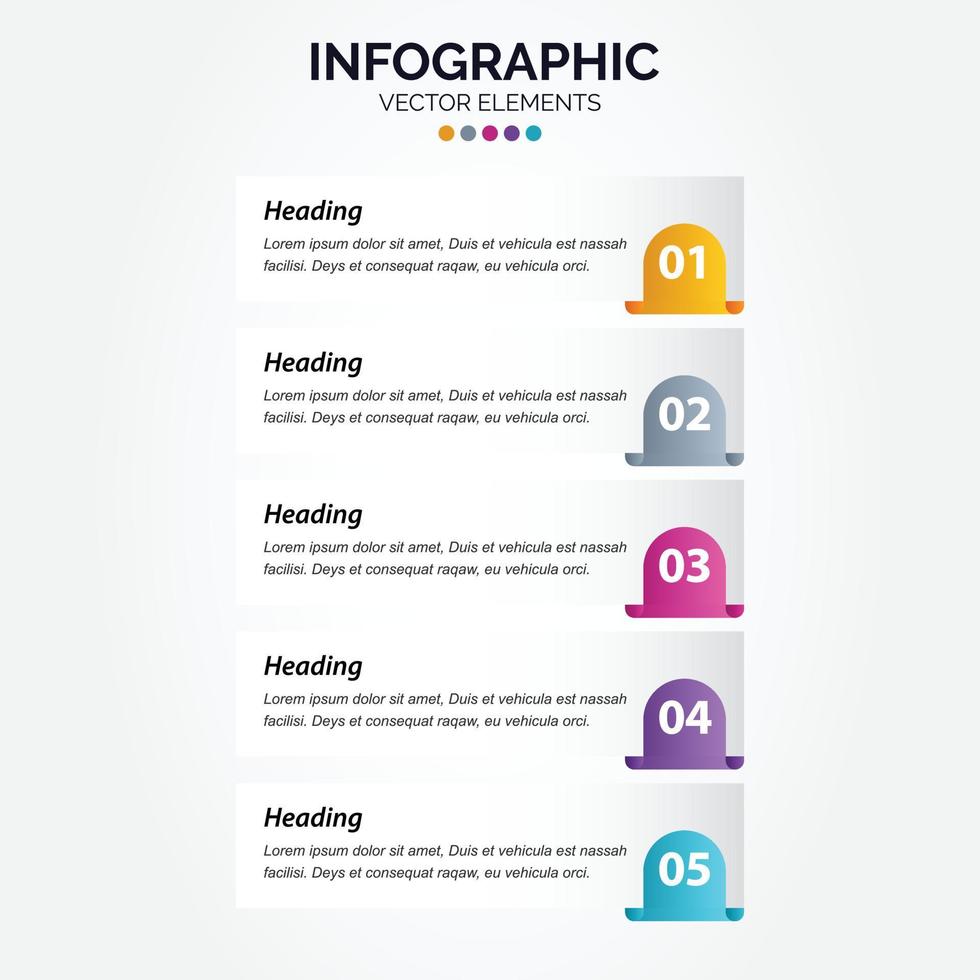 INFOGRAPHIC
VECTOR ELEMENTS

Heading
Lorem ipsum dolor sit amet, Duis et vehicula est nassah facilisi. Deys et consequat raqaw, eu vehicula orci.
01

Heading
Lorem ipsum dolor sit amet, Duis et vehicula est nassah facilisi. Deys et consequat raqaw, eu vehicula orci.
02

Heading
Lorem ipsum dolor sit amet, Duis et vehicula est nassah facilisi. Deys et consequat raqaw, eu vehicula orci.
03

Heading
Lorem ipsum dolor sit amet, Duis et vehicula est nassah facilisi. Deys et consequat raqaw, eu vehicula orci.
04

Heading
Lorem ipsum dolor sit amet, Duis et vehicula est nassah facilisi. Deys et consequat raqaw, eu vehicula orci.
05