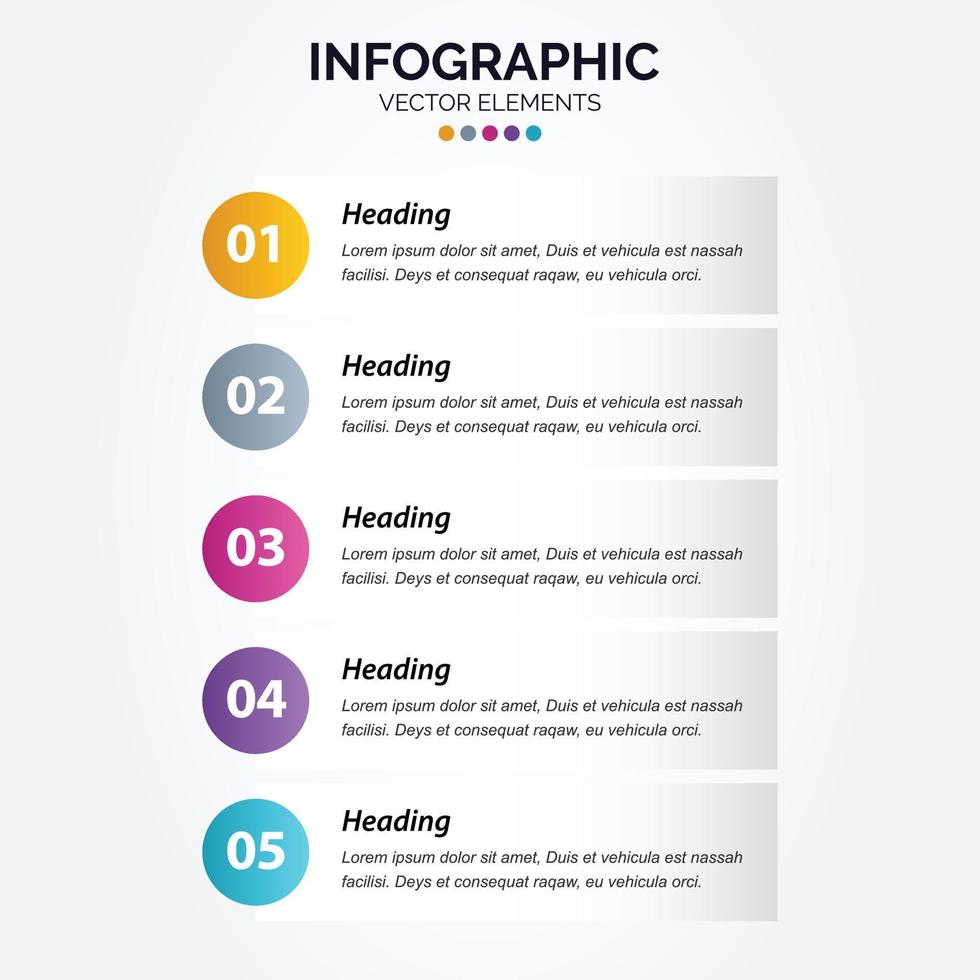 INFOGRAPHIC
VECTOR ELEMENTS

01
Heading
Lorem ipsum dolor sit amet, Duis et vehicula est nassah facilisi. Deys et consequat raqaw, eu vehicula orci.

02
Heading
Lorem ipsum dolor sit amet, Duis et vehicula est nassah facilisi. Deys et consequat raqaw, eu vehicula orci.

03
Heading
Lorem ipsum dolor sit amet, Duis et vehicula est nassah facilisi. Deys et consequat raqaw, eu vehicula orci.

04
Heading
Lorem ipsum dolor sit amet, Duis et vehicula est nassah facilisi. Deys et consequat raqaw, eu vehicula orci.

05
Heading
Lorem ipsum dolor sit amet, Duis et vehicula est nassah facilisi. Deys et consequat raqaw, eu vehicula orci.