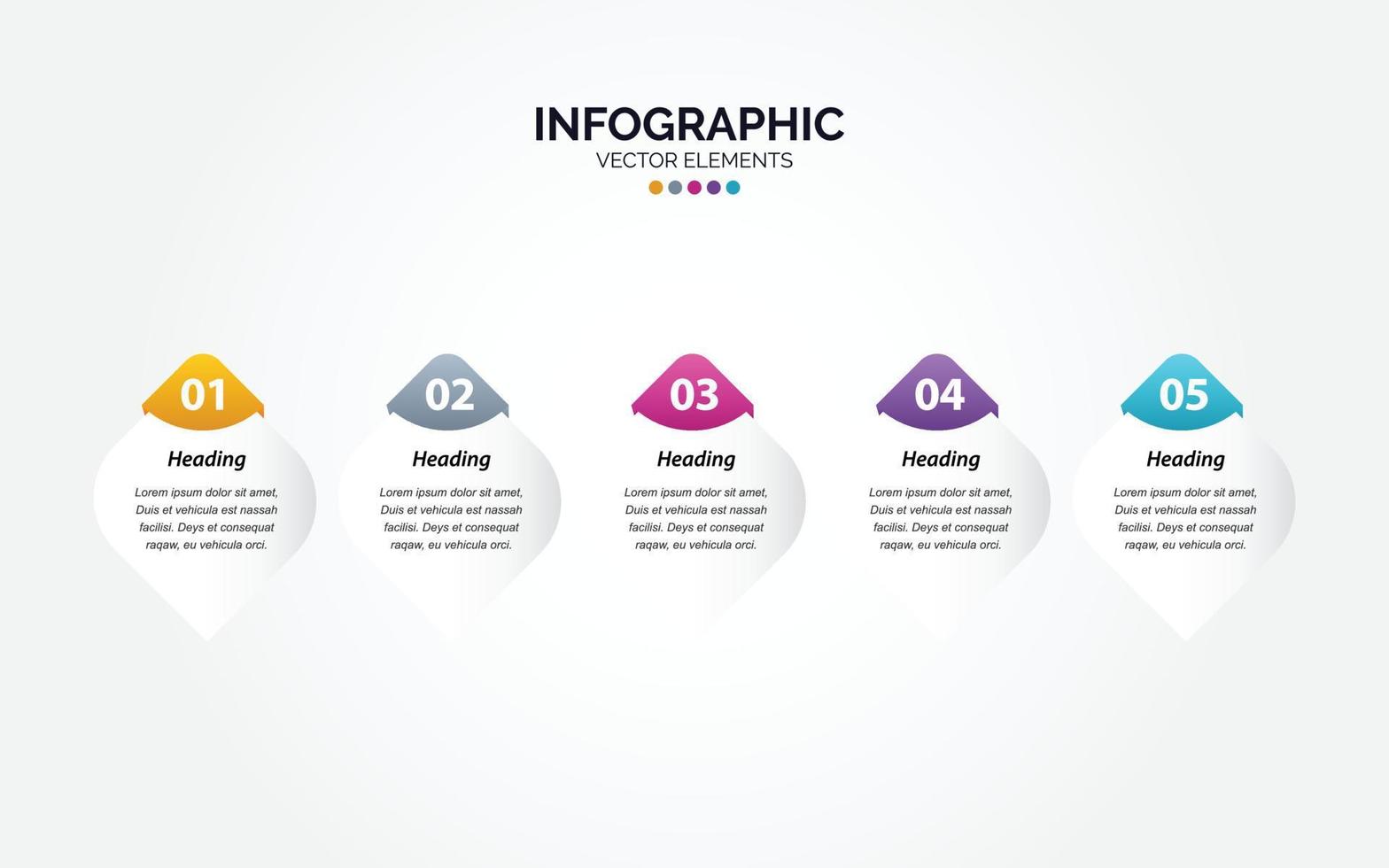 INFOGRAPHIC
VECTOR ELEMENTS

01
Heading
Lorem ipsum dolor sit amet, Duis et vehicula est nassah facilisi. Deys et consequat raqaw, eu vehicula orci.

02
Heading
Lorem ipsum dolor sit amet, Duis et vehicula est nassah facilisi. Deys et consequat raqaw, eu vehicula orci.

03
Heading
Lorem ipsum dolor sit amet, Duis et vehicula est nassah facilisi. Deys et consequat raqaw, eu vehicula orci.

04
Heading
Lorem ipsum dolor sit amet, Duis et vehicula est nassah facilisi. Deys et consequat raqaw, eu vehicula orci.

05
Heading
Lorem ipsum dolor sit amet, Duis et vehicula est nassah facilisi. Deys et consequat raqaw, eu vehicula orci.