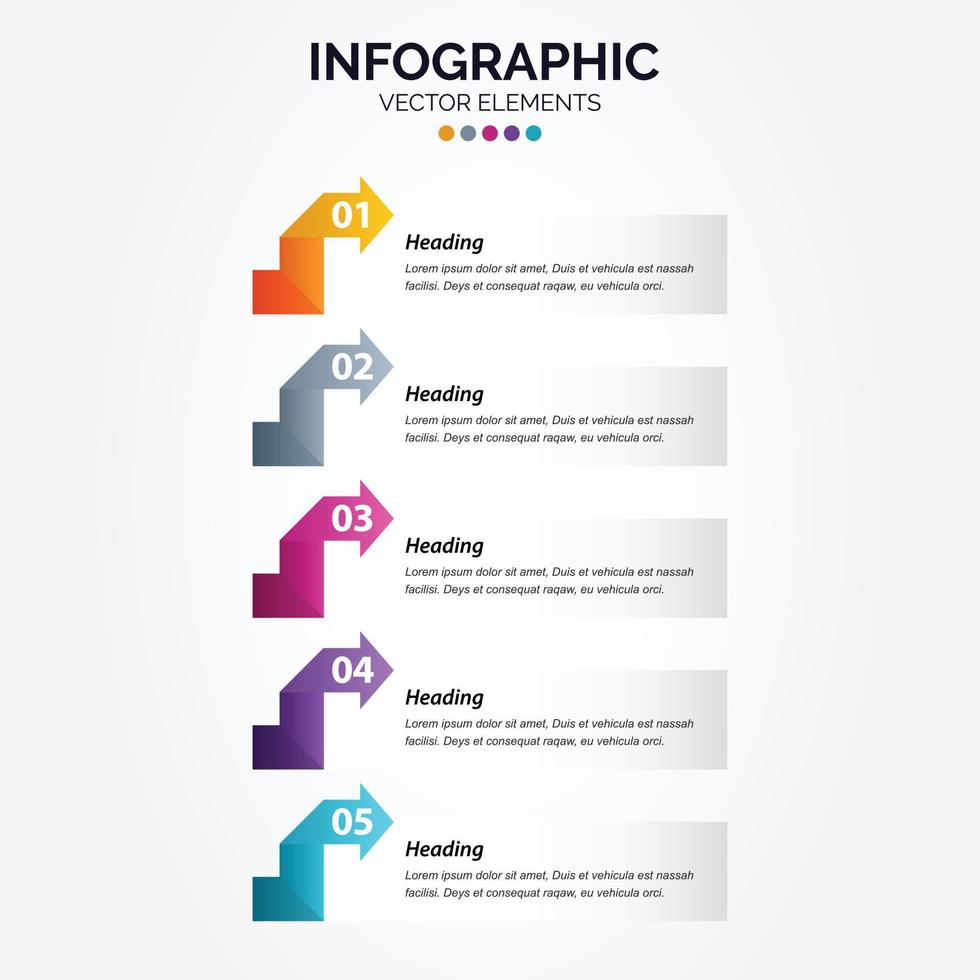 INFOGRAPHIC
VECTOR ELEMENTS

01
Heading
Lorem ipsum dolor sit amet, Duis et vehicula est nassah facilisi. Deys et consequat raqaw, eu vehicula orci.

02
Heading
Lorem ipsum dolor sit amet, Duis et vehicula est nassah facilisi. Deys et consequat raqaw, eu vehicula orci.

03
Heading
Lorem ipsum dolor sit amet, Duis et vehicula est nassah facilisi. Deys et consequat raqaw, eu vehicula orci.

04
Heading
Lorem ipsum dolor sit amet, Duis et vehicula est nassah facilisi. Deys et consequat raqaw, eu vehicula orci.

05
Heading
Lorem ipsum dolor sit amet, Duis et vehicula est nassah facilisi. Deys et consequat raqaw, eu vehicula orci.