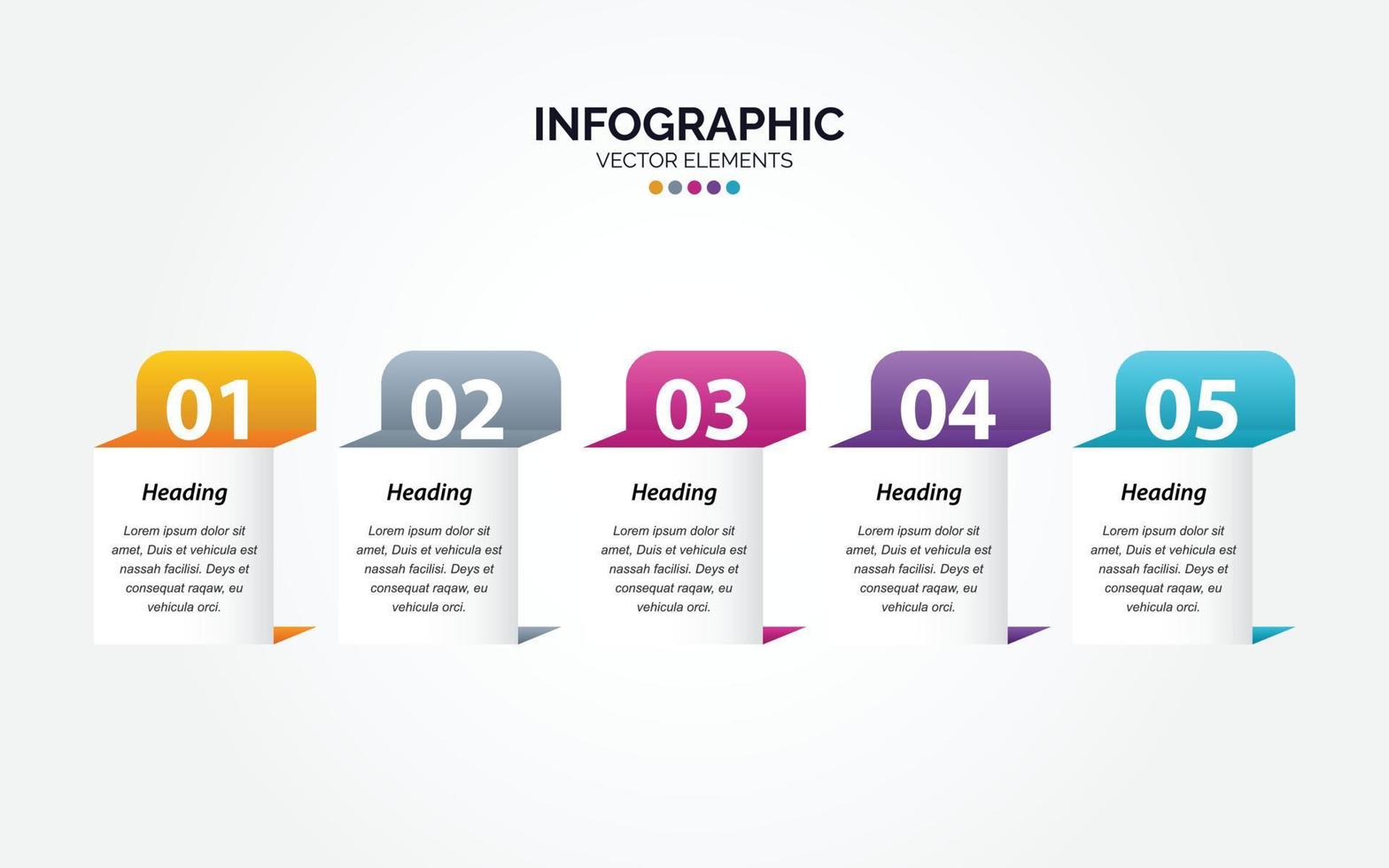 INFOGRAPHIC
VECTOR ELEMENTS

01
Heading
Lorem ipsum dolor sit amet, Duis et vehicula est nassah facilisi. Deys et consequat raqaw, eu vehicula orci.

02
Heading
Lorem ipsum dolor sit amet, Duis et vehicula est nassah facilisi. Deys et consequat raqaw, eu vehicula orci.

03
Heading
Lorem ipsum dolor sit amet, Duis et vehicula est nassah facilisi. Deys et consequat raqaw, eu vehicula orci.

04
Heading
Lorem ipsum dolor sit amet, Duis et vehicula est nassah facilisi. Deys et consequat raqaw, eu vehicula orci.

05
Heading
Lorem ipsum dolor sit amet, Duis et vehicula est nassah facilisi. Deys et consequat raqaw, eu vehicula orci.