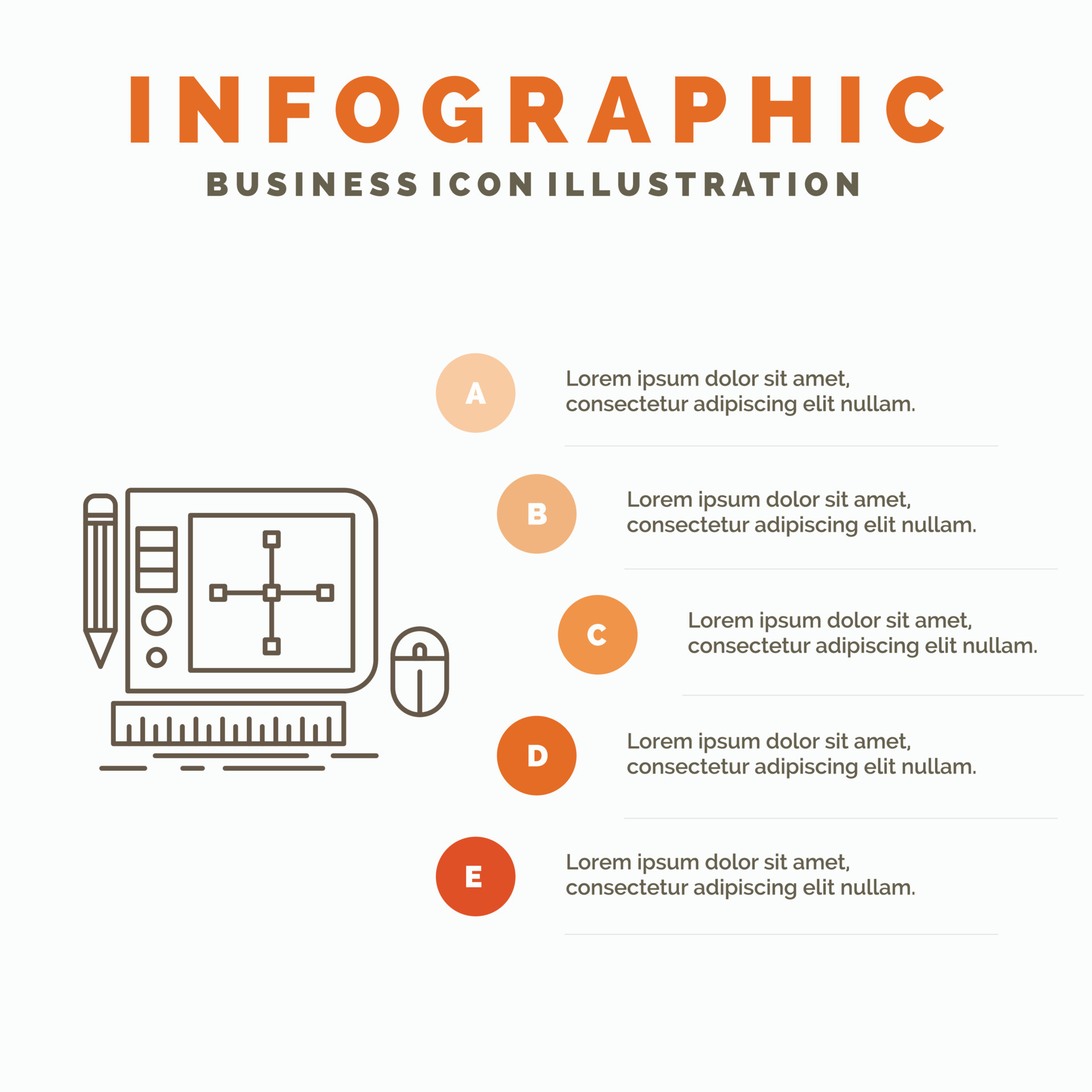 INFOGRAPHIC
BUSINESS ICON ILLUSTRATION

A
Lorem ipsum dolor sit amet, consectetur adipiscing elit nullam.

B
Lorem ipsum dolor sit amet, consectetur adipiscing elit nullam.

C
Lorem ipsum dolor sit amet, consectetur adipiscing elit nullam.

D
Lorem ipsum dolor sit amet, consectetur adipiscing elit nullam.

E
Lorem ipsum dolor sit amet, consectetur adipiscing elit nullam.