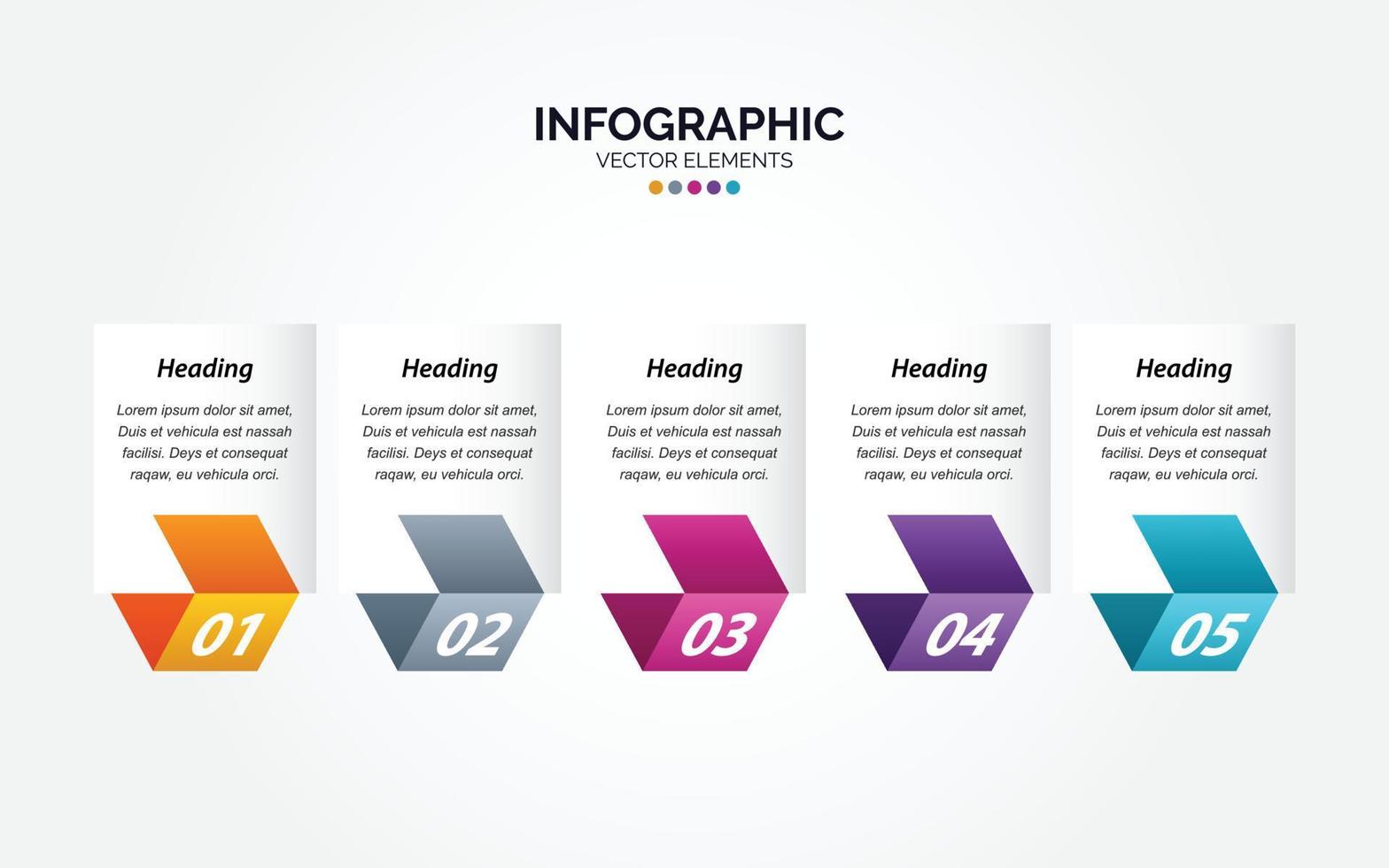 INFOGRAPHIC
VECTOR ELEMENTS

Heading

Lorem ipsum dolor sit amet, Duis et vehicula est nassah facilisi. Deys et consequat raqaw, eu vehicula orci.

01

Heading

Lorem ipsum dolor sit amet, Duis et vehicula est nassah facilisi. Deys et consequat raqaw, eu vehicula orci.

02

Heading

Lorem ipsum dolor sit amet, Duis et vehicula est nassah facilisi. Deys et consequat raqaw, eu vehicula orci.

03

Heading

Lorem ipsum dolor sit amet, Duis et vehicula est nassah facilisi. Deys et consequat raqaw, eu vehicula orci.

04

Heading

Lorem ipsum dolor sit amet, Duis et vehicula est nassah facilisi. Deys et consequat raqaw, eu vehicula orci.

05