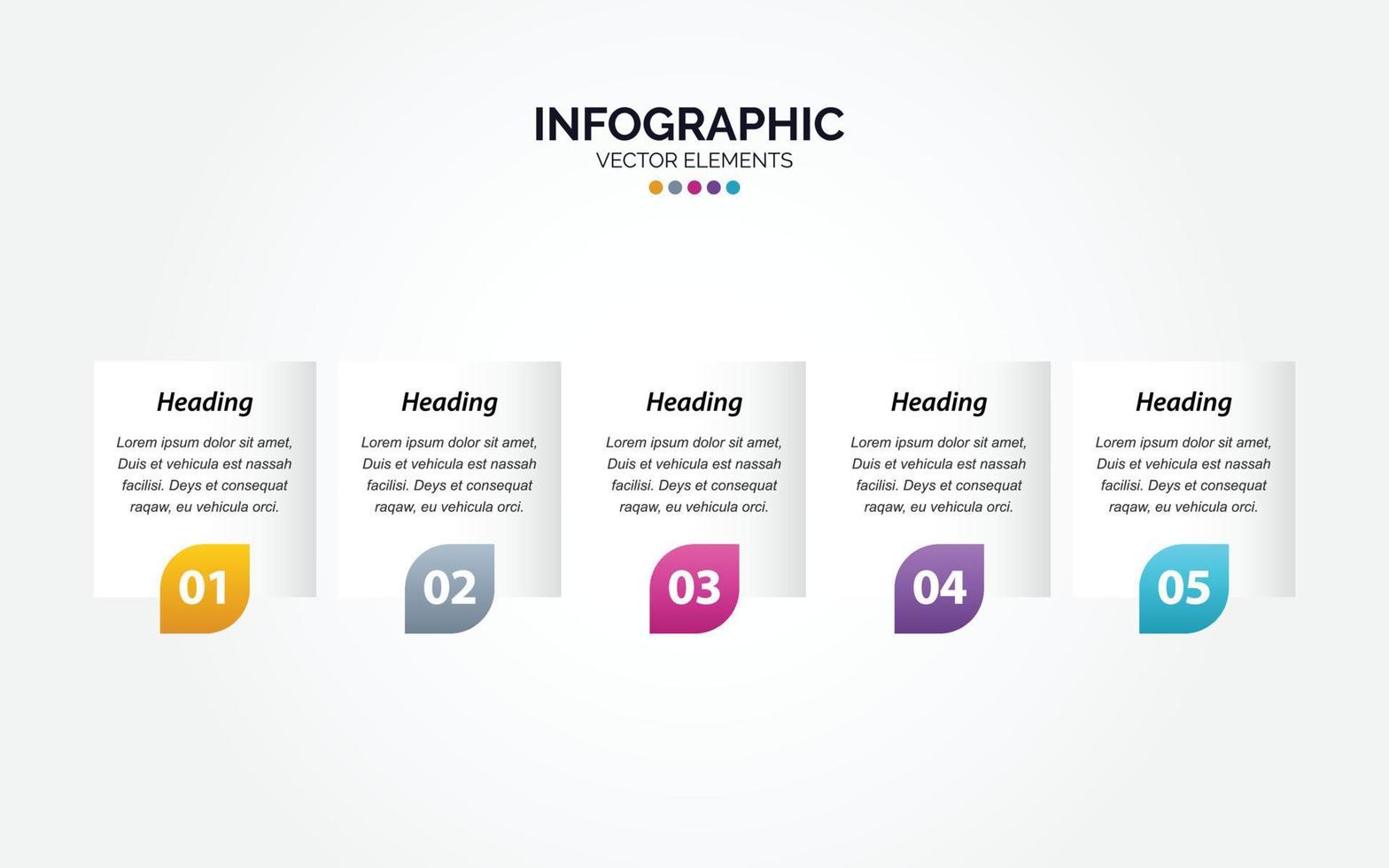 INFOGRAPHIC
VECTOR ELEMENTS

Heading
Lorem ipsum dolor sit amet, Duis et vehicula est nassah facilisi. Deys et consequat raqaw, eu vehicula orci.
01

Heading
Lorem ipsum dolor sit amet, Duis et vehicula est nassah facilisi. Deys et consequat raqaw, eu vehicula orci.
02

Heading
Lorem ipsum dolor sit amet, Duis et vehicula est nassah facilisi. Deys et consequat raqaw, eu vehicula orci.
03

Heading
Lorem ipsum dolor sit amet, Duis et vehicula est nassah facilisi. Deys et consequat raqaw, eu vehicula orci.
04

Heading
Lorem ipsum dolor sit amet, Duis et vehicula est nassah facilisi. Deys et consequat raqaw, eu vehicula orci.
05