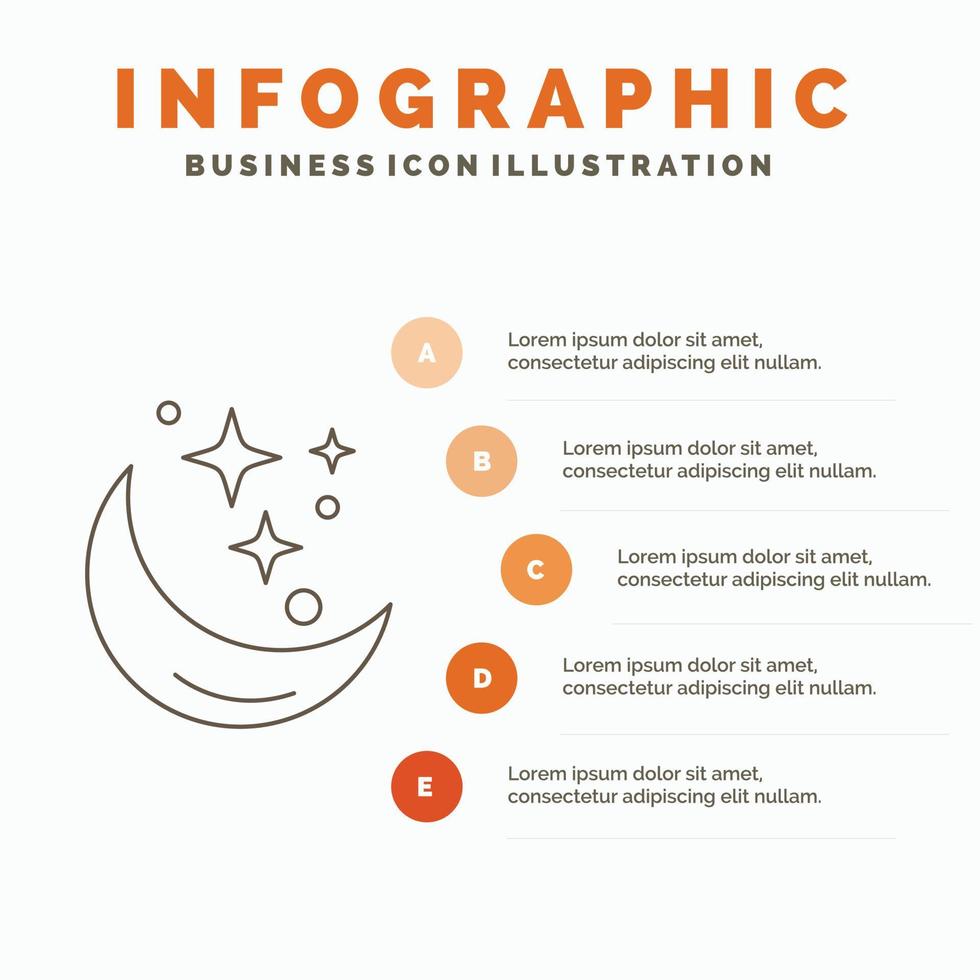 INFOGRAPHIC
BUSINESS ICON ILLUSTRATION

A
Lorem ipsum dolor sit amet, consectetur adipiscing elit nullam.

B
Lorem ipsum dolor sit amet, consectetur adipiscing elit nullam.

C
Lorem ipsum dolor sit amet, consectetur adipiscing elit nullam.

D
Lorem ipsum dolor sit amet, consectetur adipiscing elit nullam.

E
Lorem ipsum dolor sit amet, consectetur adipiscing elit nullam.