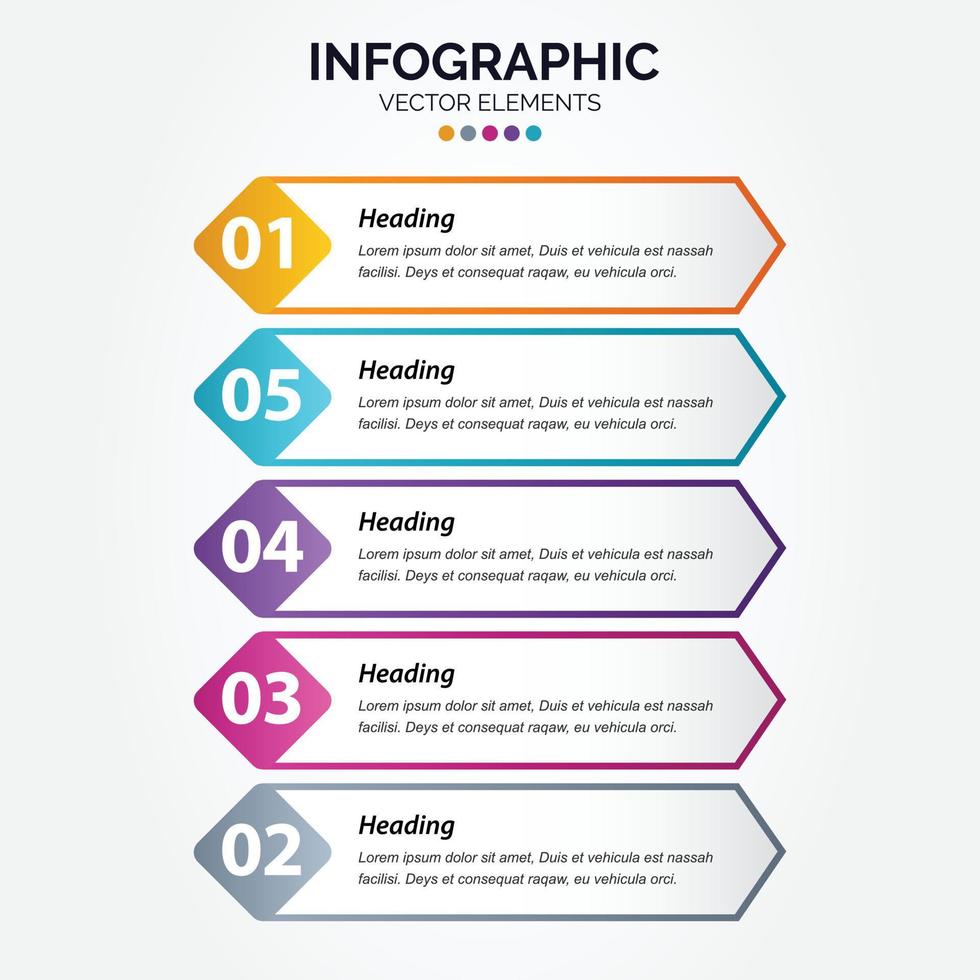 INFOGRAPHIC
VECTOR ELEMENTS

01
Heading
Lorem ipsum dolor sit amet, Duis et vehicula est nassah facilisi. Deys et consequat raqaw, eu vehicula orci.

05
Heading
Lorem ipsum dolor sit amet, Duis et vehicula est nassah facilisi. Deys et consequat raqaw, eu vehicula orci.

04
Heading
Lorem ipsum dolor sit amet, Duis et vehicula est nassah facilisi. Deys et consequat raqaw, eu vehicula orci.

03
Heading
Lorem ipsum dolor sit amet, Duis et vehicula est nassah facilisi. Deys et consequat raqaw, eu vehicula orci.

02
Heading
Lorem ipsum dolor sit amet, Duis et vehicula est nassah facilisi. Deys et consequat raqaw, eu vehicula orci.