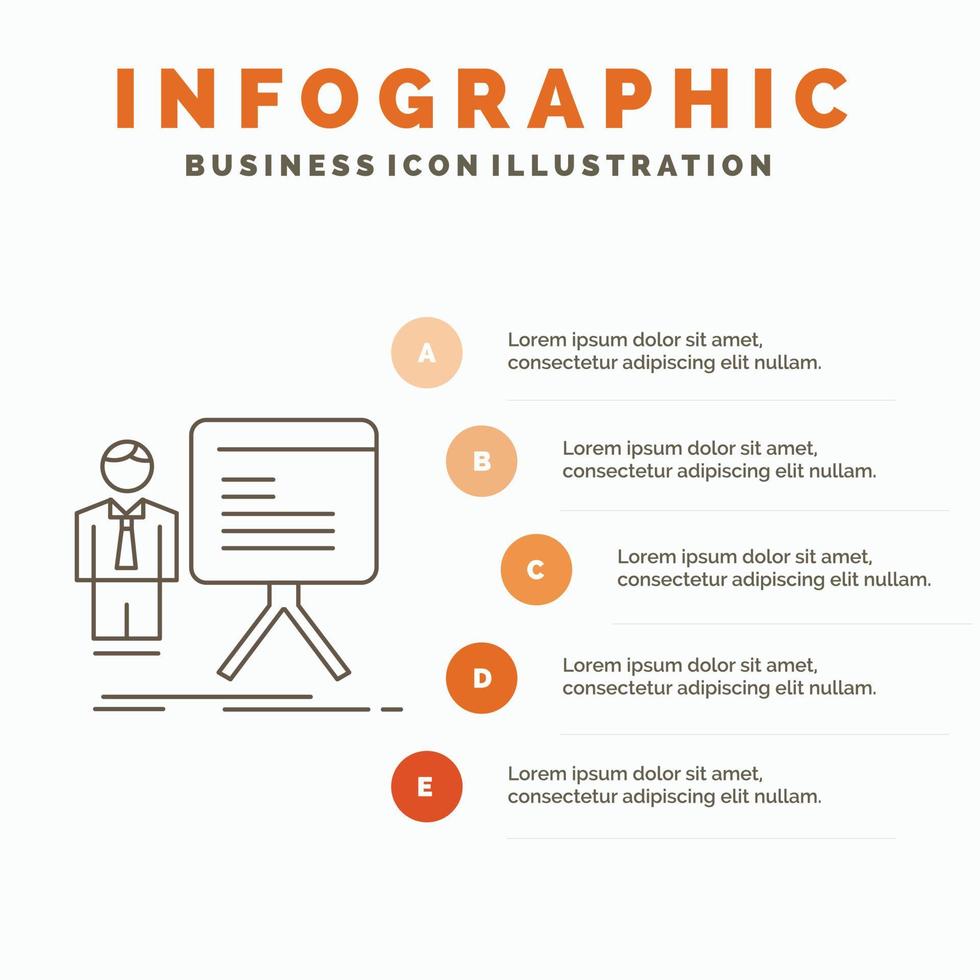 INFOGRAPHIC

BUSINESS ICON ILLUSTRATION

A

Lorem ipsum dolor sit amet, consectetur adipiscing elit nullam.

B

Lorem ipsum dolor sit amet, consectetur adipiscing elit nullam.

C

Lorem ipsum dolor sit amet, consectetur adipiscing elit nullam.

D

Lorem ipsum dolor sit amet, consectetur adipiscing elit nullam.

E

Lorem ipsum dolor sit amet, consectetur adipiscing elit nullam.