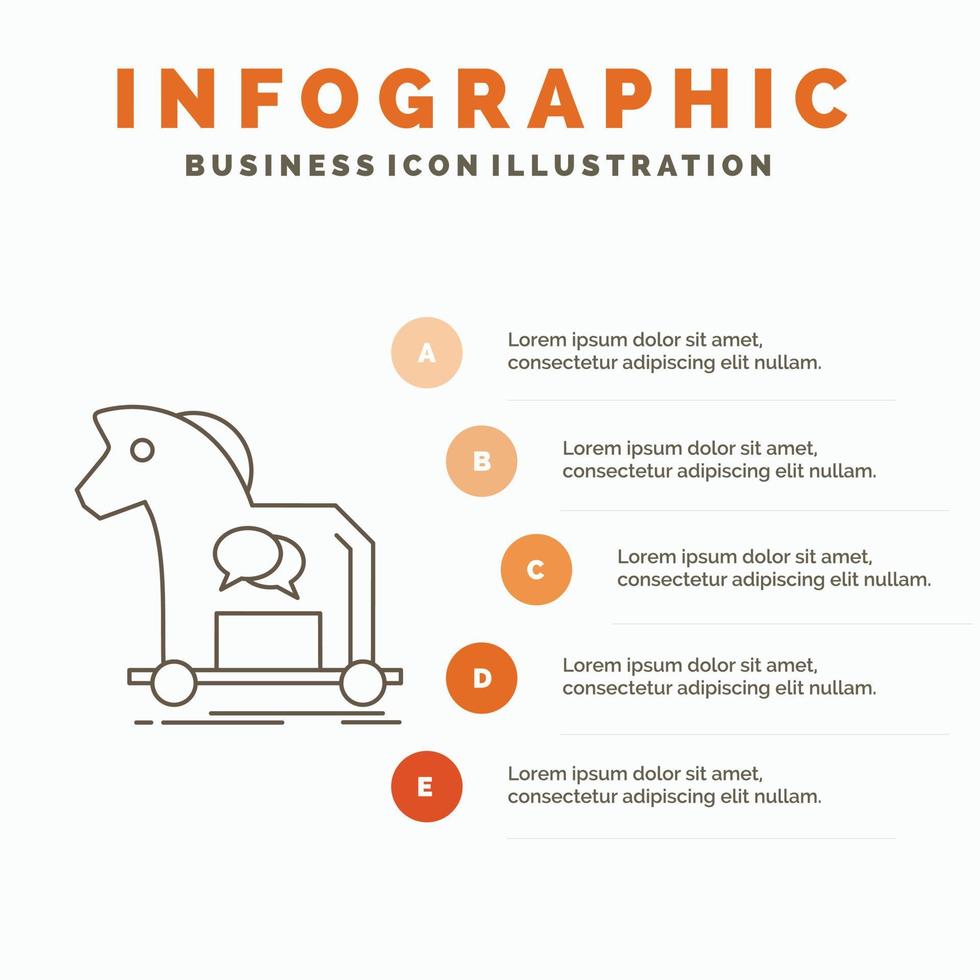 INFOGRAPHIC
BUSINESS ICON ILLUSTRATION

A
Lorem ipsum dolor sit amet, consectetur adipiscing elit nullam.

B
Lorem ipsum dolor sit amet, consectetur adipiscing elit nullam.

C
Lorem ipsum dolor sit amet, consectetur adipiscing elit nullam.

D
Lorem ipsum dolor sit amet, consectetur adipiscing elit nullam.

E
Lorem ipsum dolor sit amet, consectetur adipiscing elit nullam.