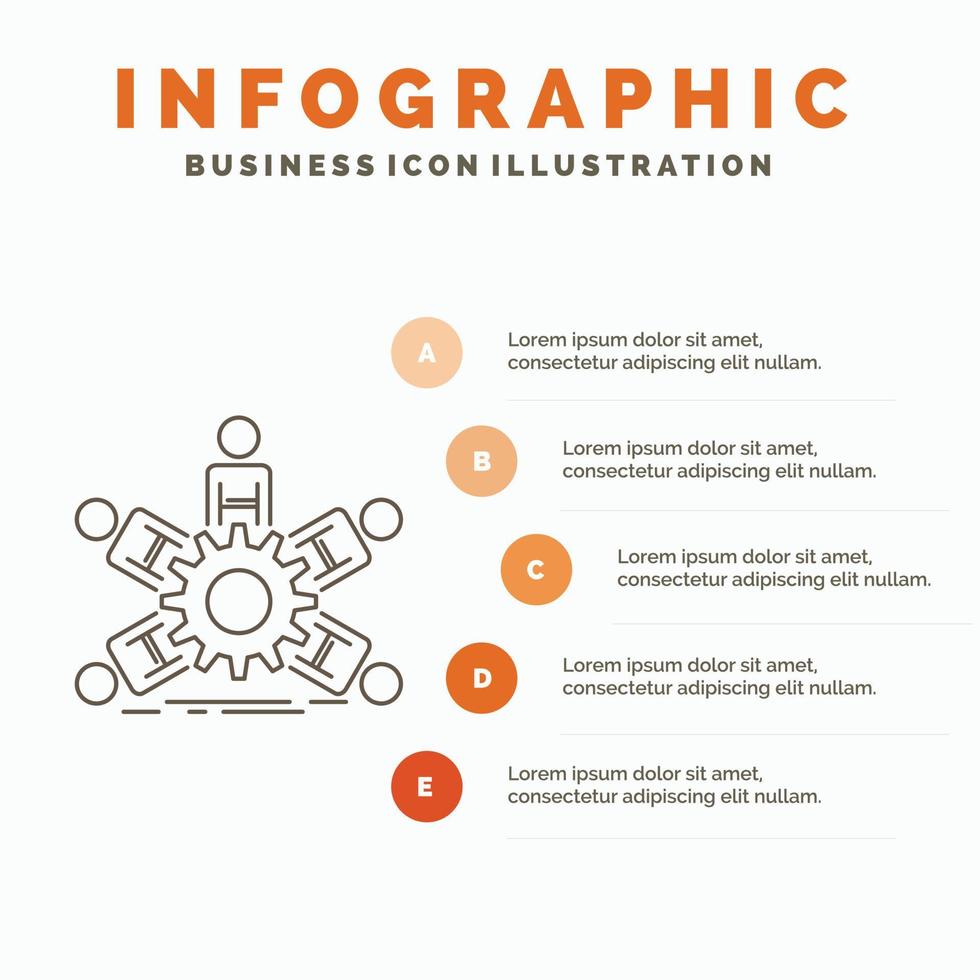 INFOGRAPHIC

BUSINESS ICON ILLUSTRATION

A

Lorem ipsum dolor sit amet, consectetur adipiscing elit nullam.

B

Lorem ipsum dolor sit amet, consectetur adipiscing elit nullam.

C

Lorem ipsum dolor sit amet, consectetur adipiscing elit nullam.

D

Lorem ipsum dolor sit amet, consectetur adipiscing elit nullam.

E

Lorem ipsum dolor sit amet, consectetur adipiscing elit nullam.