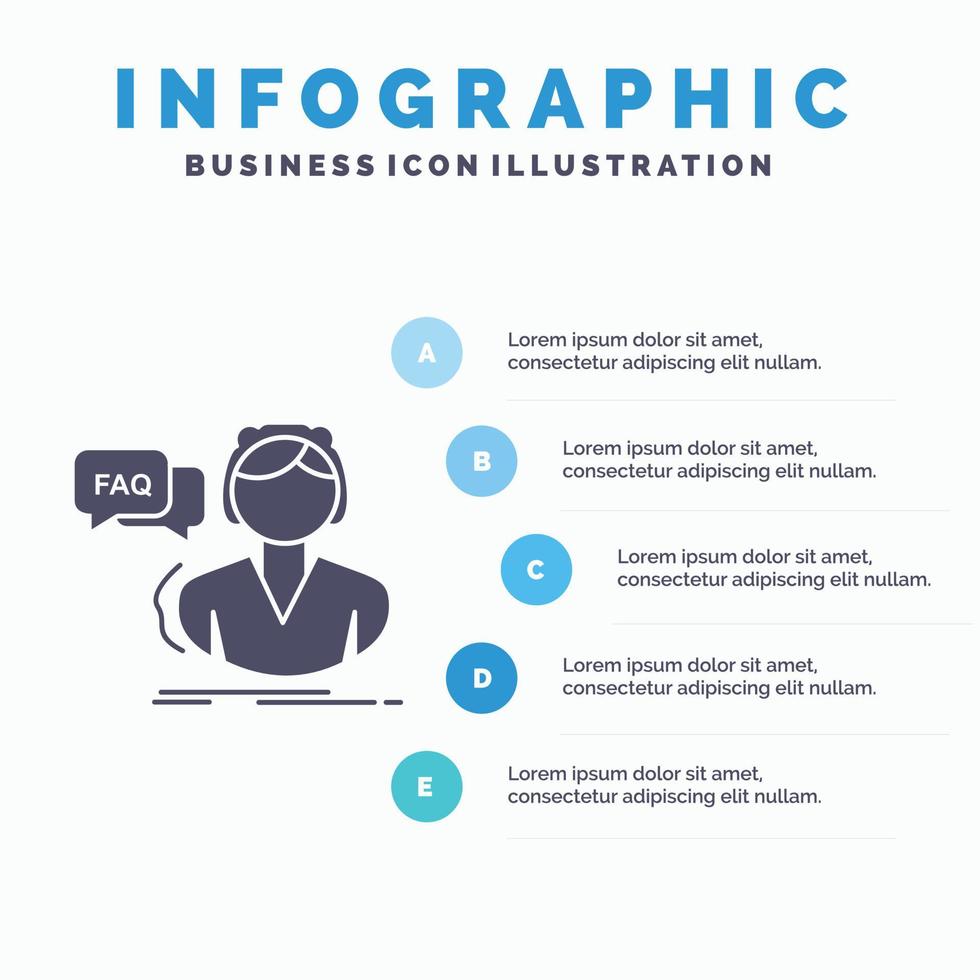 INFOGRAPHIC
BUSINESS ICON ILLUSTRATION

FAQ

A
Lorem ipsum dolor sit amet, consectetur adipiscing elit nullam.

B
Lorem ipsum dolor sit amet, consectetur adipiscing elit nullam.

C
Lorem ipsum dolor sit amet, consectetur adipiscing elit nullam.

D
Lorem ipsum dolor sit amet, consectetur adipiscing elit nullam.

E
Lorem ipsum dolor sit amet, consectetur adipiscing elit nullam.