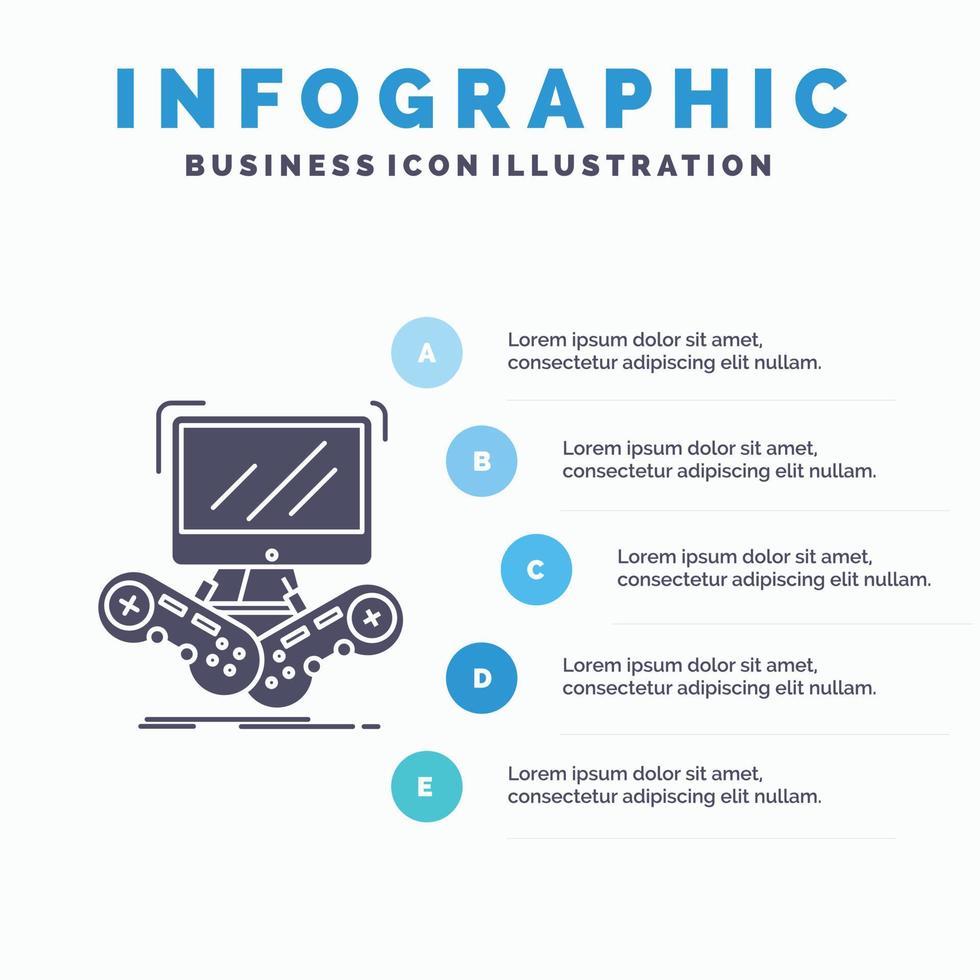 INFOGRAPHIC
BUSINESS ICON ILLUSTRATION

A
Lorem ipsum dolor sit amet, consectetur adipiscing elit nullam.

B
Lorem ipsum dolor sit amet, consectetur adipiscing elit nullam.

C
Lorem ipsum dolor sit amet, consectetur adipiscing elit nullam.

D
Lorem ipsum dolor sit amet, consectetur adipiscing elit nullam.

E
Lorem ipsum dolor sit amet, consectetur adipiscing elit nullam.