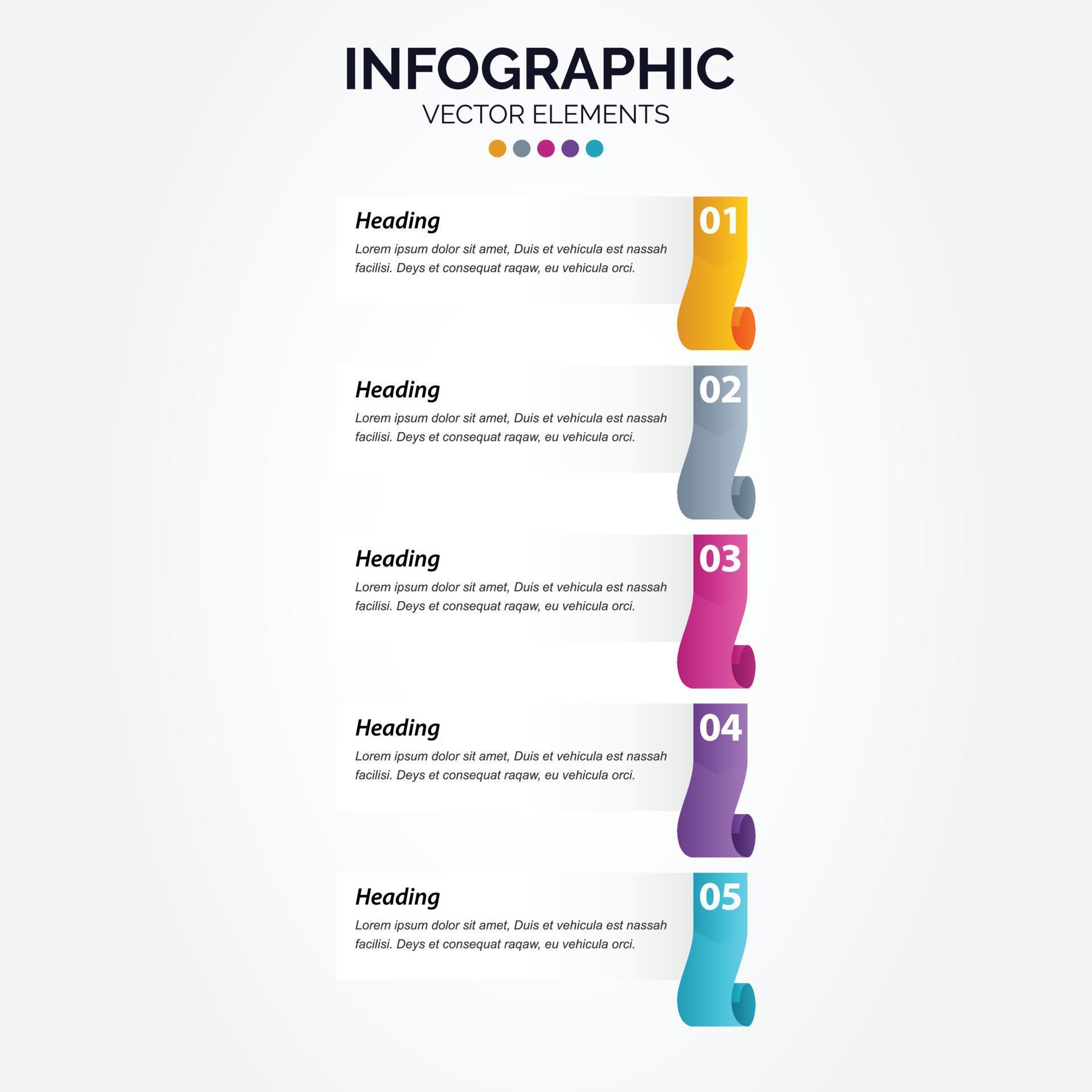 INFOGRAPHIC
VECTOR ELEMENTS

Heading
Lorem ipsum dolor sit amet, Duis et vehicula est nassah facilisi. Deys et consequat raqaw, eu vehicula orci.
01

Heading
Lorem ipsum dolor sit amet, Duis et vehicula est nassah facilisi. Deys et consequat raqaw, eu vehicula orci.
02

Heading
Lorem ipsum dolor sit amet, Duis et vehicula est nassah facilisi. Deys et consequat raqaw, eu vehicula orci.
03

Heading
Lorem ipsum dolor sit amet, Duis et vehicula est nassah facilisi. Deys et consequat raqaw, eu vehicula orci.
04

Heading
Lorem ipsum dolor sit amet, Duis et vehicula est nassah facilisi. Deys et consequat raqaw, eu vehicula orci.
05