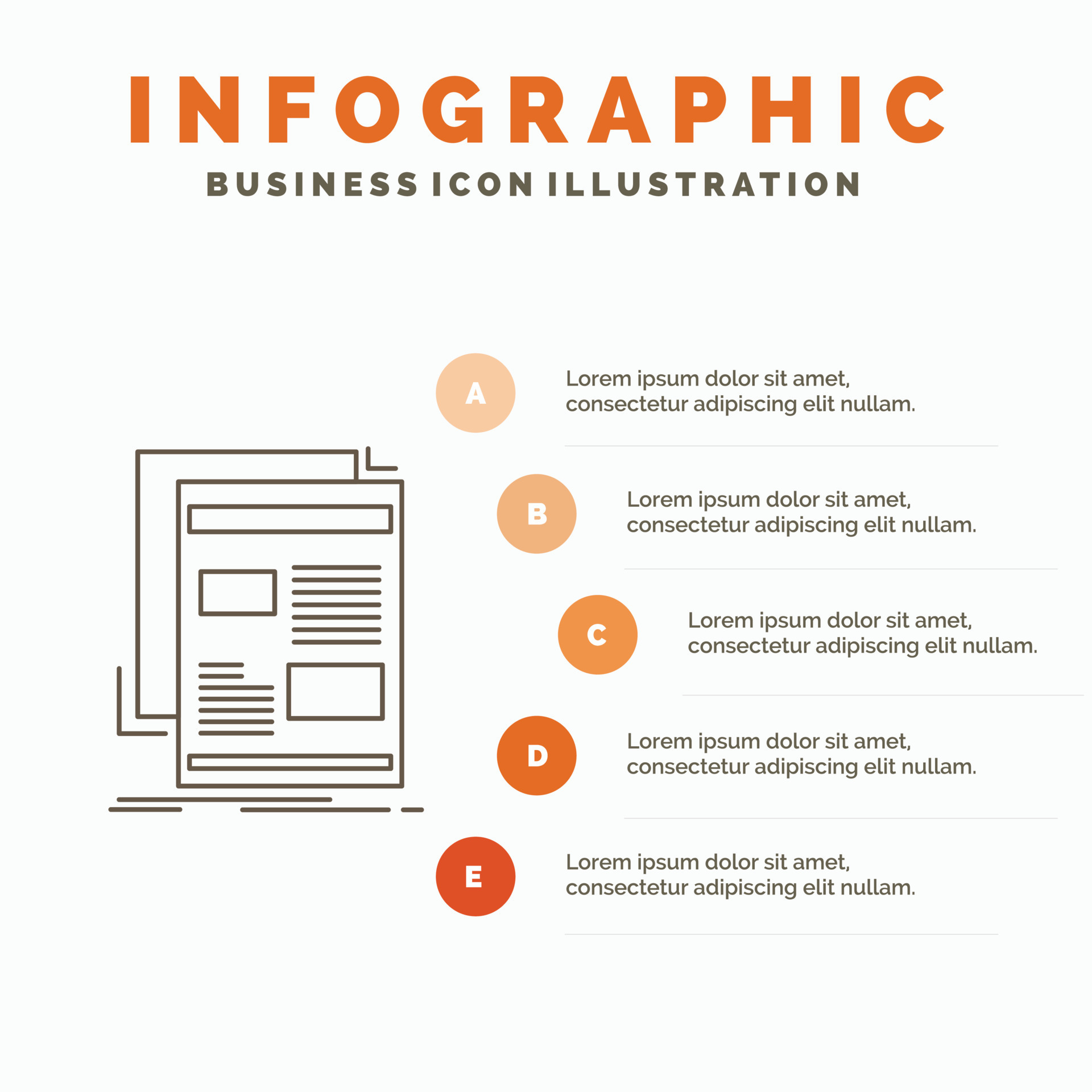 INFOGRAPHIC

BUSINESS ICON ILLUSTRATION

A

Lorem ipsum dolor sit amet, consectetur adipiscing elit nullam.

B

Lorem ipsum dolor sit amet, consectetur adipiscing elit nullam.

C

Lorem ipsum dolor sit amet, consectetur adipiscing elit nullam.

D

Lorem ipsum dolor sit amet, consectetur adipiscing elit nullam.

E

Lorem ipsum dolor sit amet, consectetur adipiscing elit nullam.