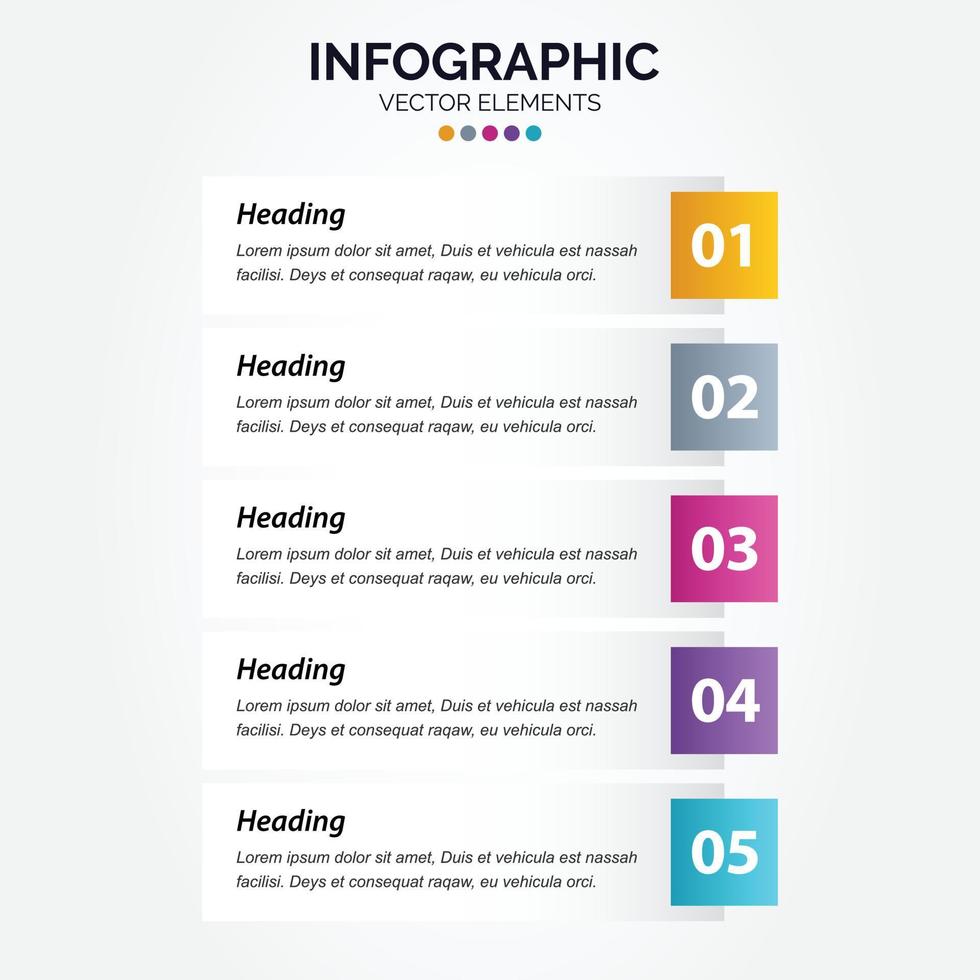 INFOGRAPHIC
VECTOR ELEMENTS

Heading
Lorem ipsum dolor sit amet, Duis et vehicula est nassah facilisi. Deys et consequat raqaw, eu vehicula orci.
01

Heading
Lorem ipsum dolor sit amet, Duis et vehicula est nassah facilisi. Deys et consequat raqaw, eu vehicula orci.
02

Heading
Lorem ipsum dolor sit amet, Duis et vehicula est nassah facilisi. Deys et consequat raqaw, eu vehicula orci.
03

Heading
Lorem ipsum dolor sit amet, Duis et vehicula est nassah facilisi. Deys et consequat raqaw, eu vehicula orci.
04

Heading
Lorem ipsum dolor sit amet, Duis et vehicula est nassah facilisi. Deys et consequat raqaw, eu vehicula orci.
05