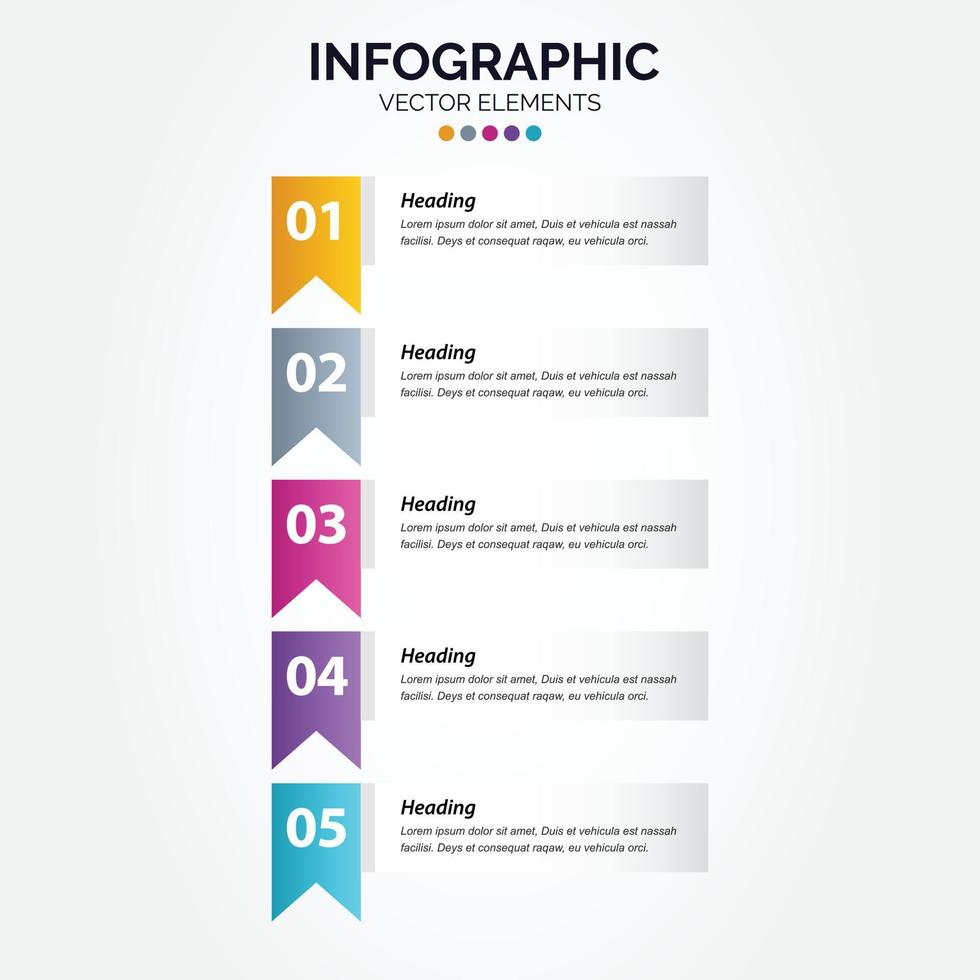 INFOGRAPHIC
VECTOR ELEMENTS

01
Heading
Lorem ipsum dolor sit amet, Duis et vehicula est nassah facilisi. Deys et consequat raqaw, eu vehicula orci.

02
Heading
Lorem ipsum dolor sit amet, Duis et vehicula est nassah facilisi. Deys et consequat raqaw, eu vehicula orci.

03
Heading
Lorem ipsum dolor sit amet, Duis et vehicula est nassah facilisi. Deys et consequat raqaw, eu vehicula orci.

04
Heading
Lorem ipsum dolor sit amet, Duis et vehicula est nassah facilisi. Deys et consequat raqaw, eu vehicula orci.

05
Heading
Lorem ipsum dolor sit amet, Duis et vehicula est nassah facilisi. Deys et consequat raqaw, eu vehicula orci.