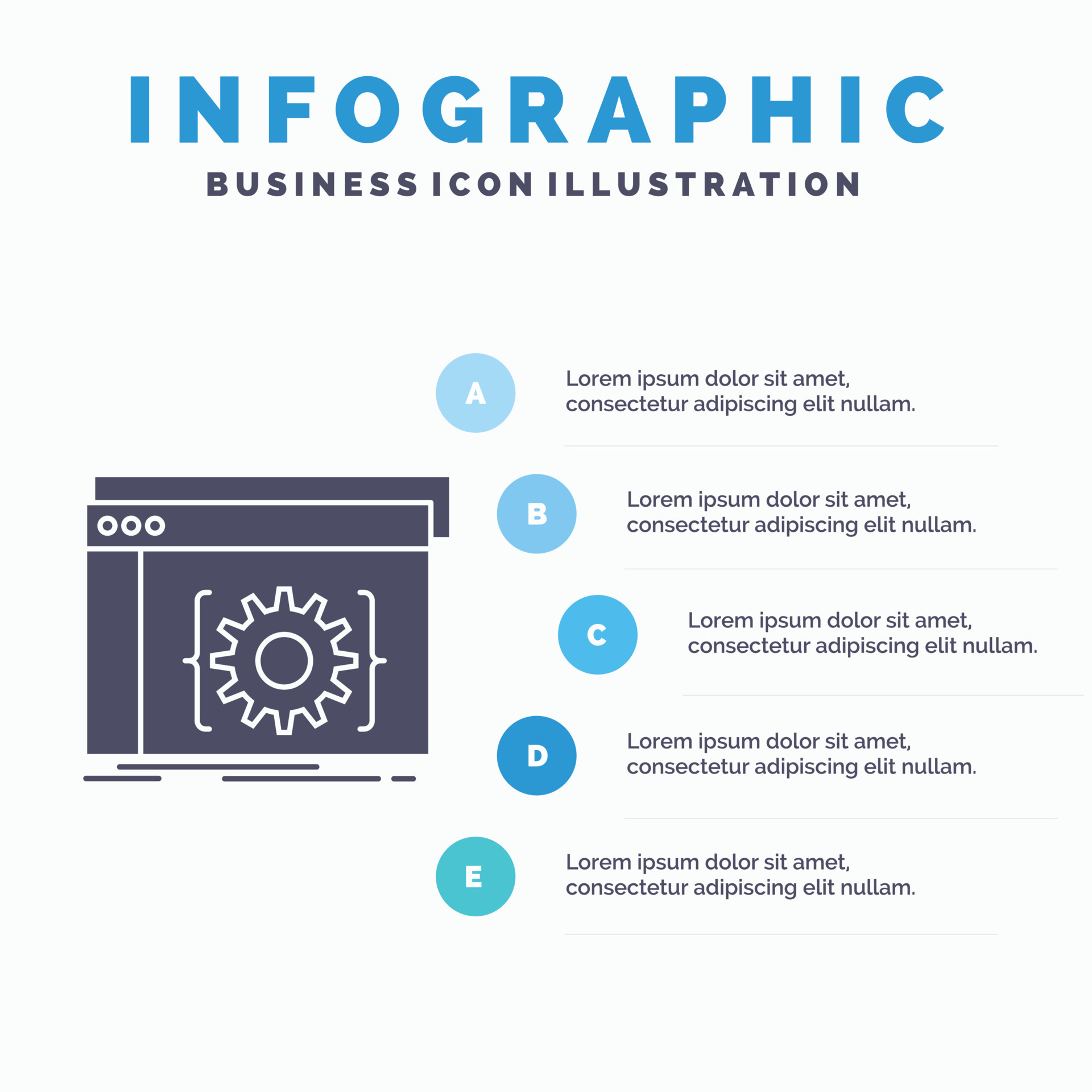 INFOGRAPHIC
BUSINESS ICON ILLUSTRATION

A

Lorem ipsum dolor sit amet, consectetur adipiscing elit nullam.

B

Lorem ipsum dolor sit amet, consectetur adipiscing elit nullam.

C

Lorem ipsum dolor sit amet, consectetur adipiscing elit nullam.

D

Lorem ipsum dolor sit amet, consectetur adipiscing elit nullam.

E

Lorem ipsum dolor sit amet, consectetur adipiscing elit nullam.