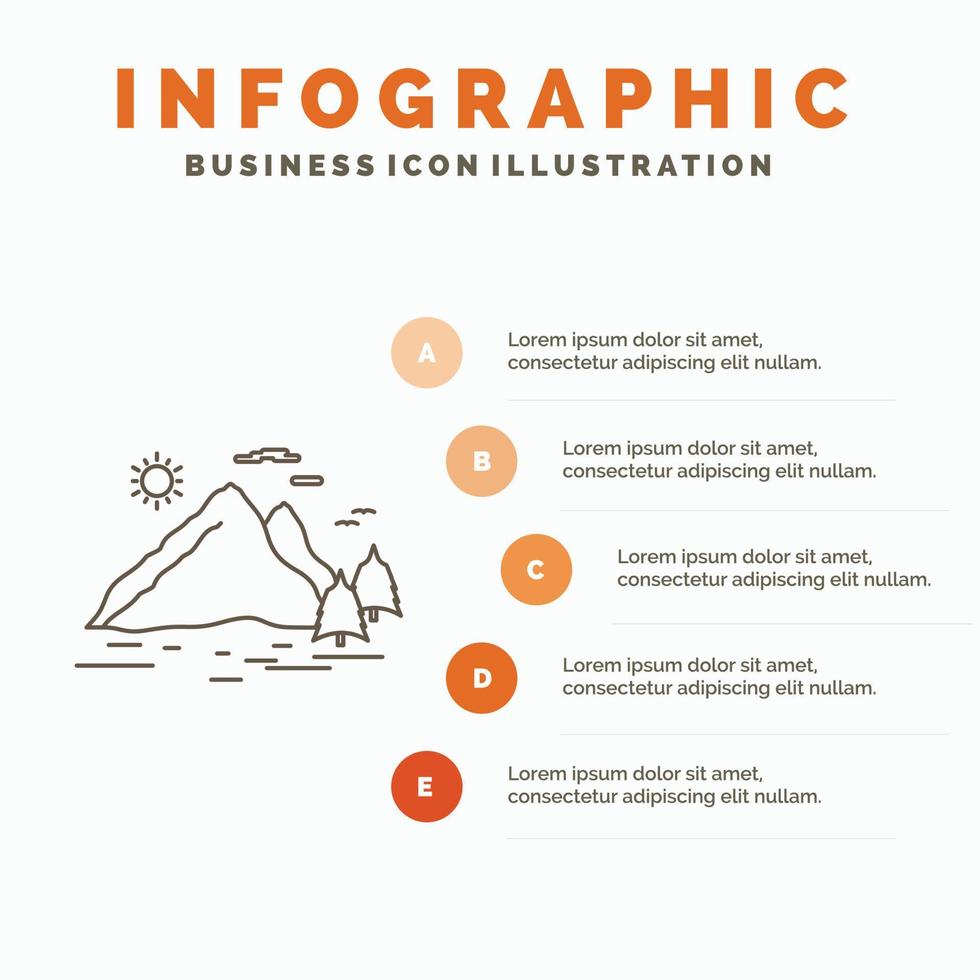 INFOGRAPHIC

BUSINESS ICON ILLUSTRATION

A

Lorem ipsum dolor sit amet, consectetur adipiscing elit nullam.

B

Lorem ipsum dolor sit amet, consectetur adipiscing elit nullam.

C

Lorem ipsum dolor sit amet, consectetur adipiscing elit nullam.

D

Lorem ipsum dolor sit amet, consectetur adipiscing elit nullam.

E

Lorem ipsum dolor sit amet, consectetur adipiscing elit nullam.